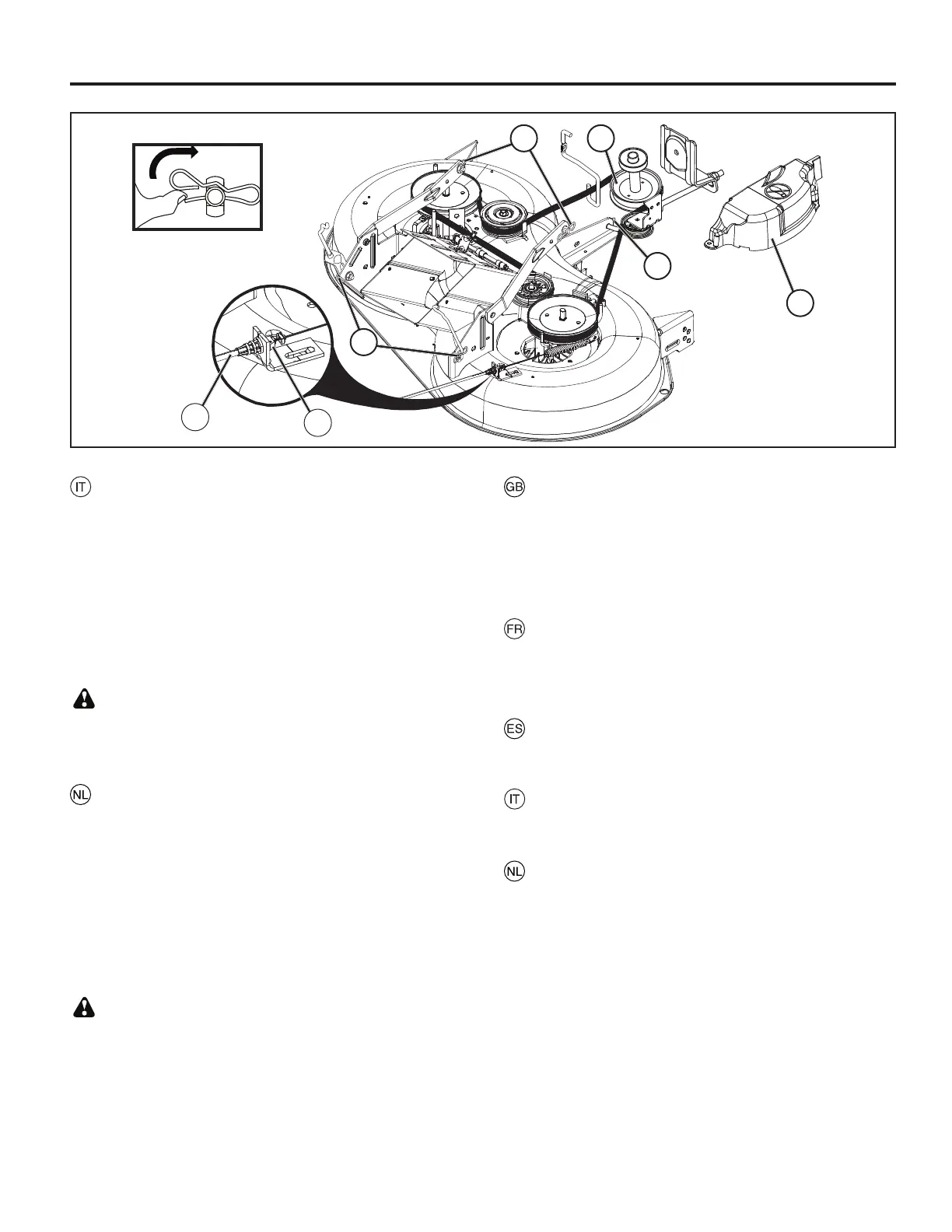 IT

GB

FR

ES

IT

NL

NL