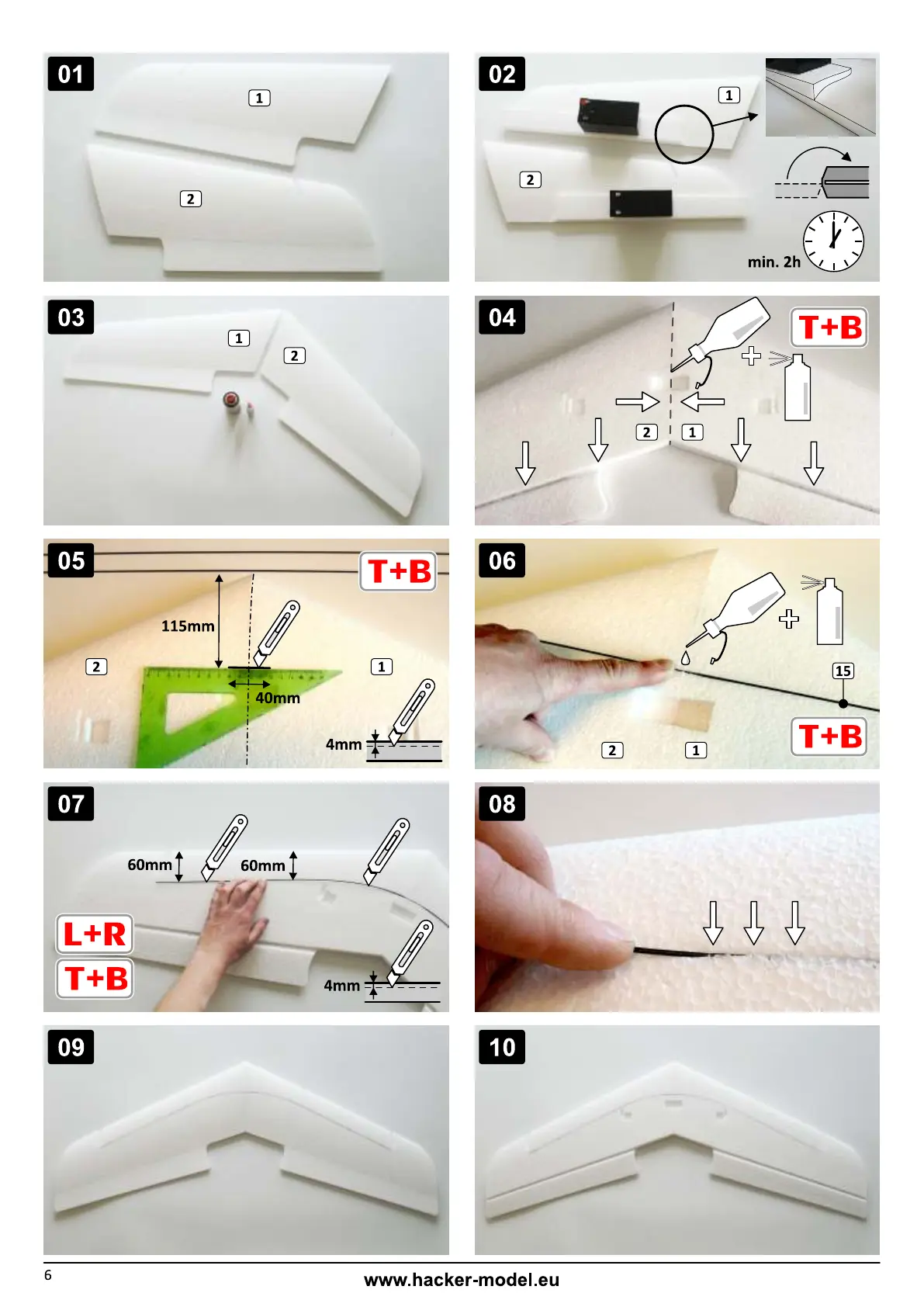 01

1

2

02

1

2

min. 2h

03

1

2

04

T+B

2

1

05

T+B

115mm

2

1

40mm

4mm

06

15

T+B

2

1

07

60mm

60mm

L+R

T+B

4mm

08

09

10

6

www.hacker-model.eu