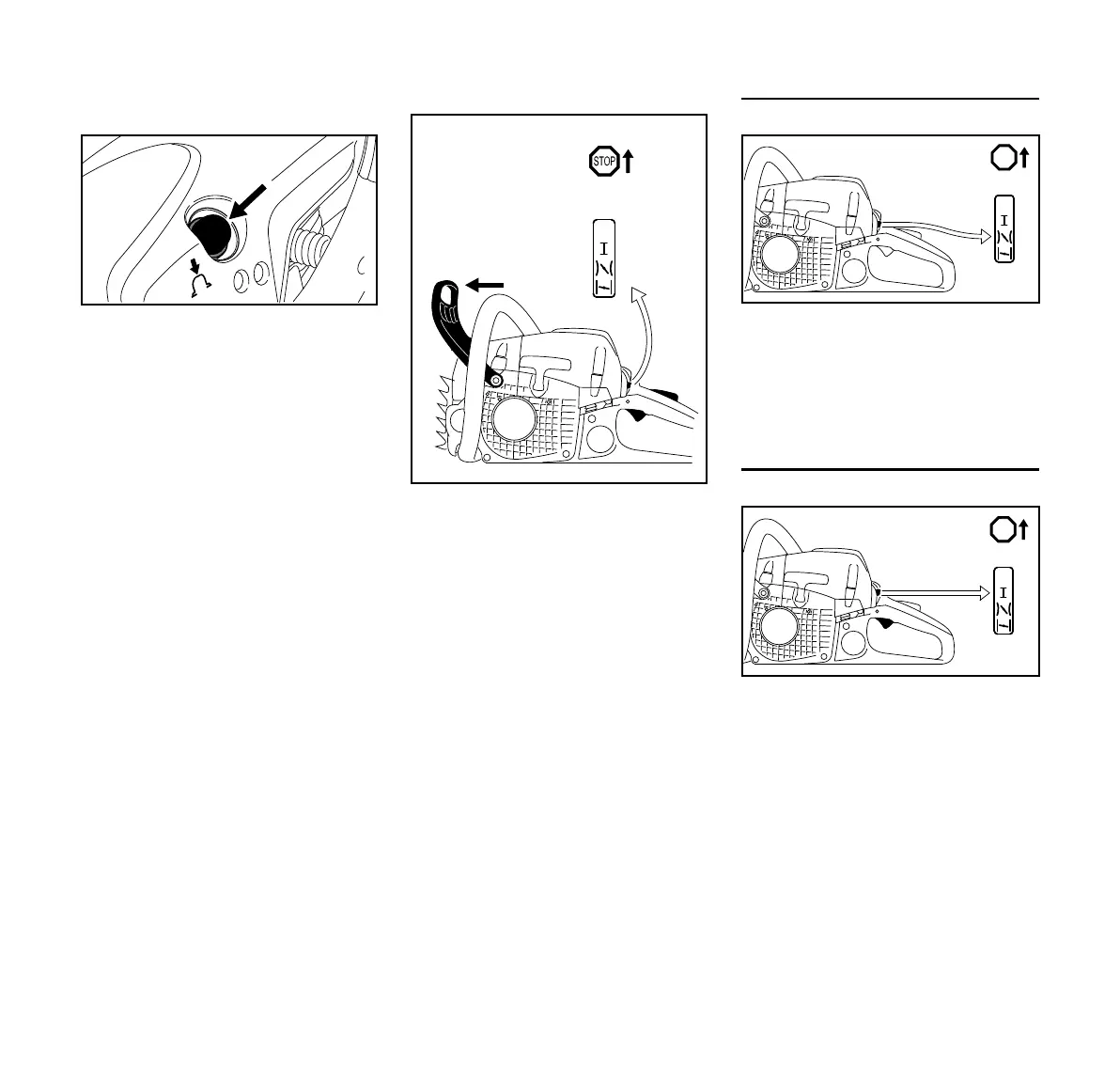 STOP

I