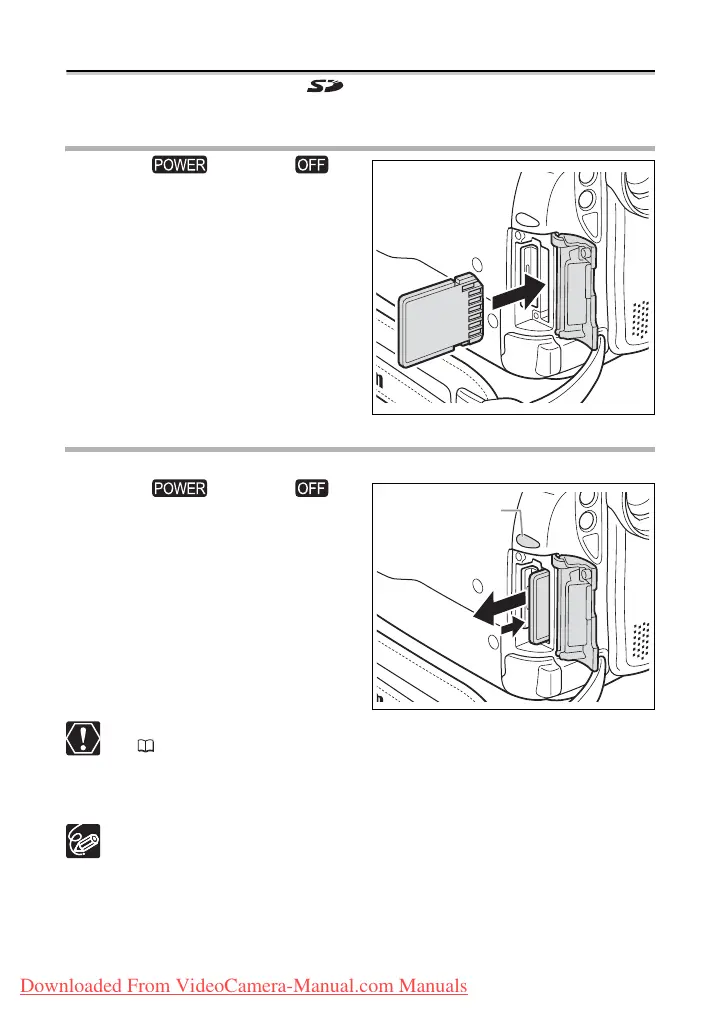 POWER OFF

POWER OFF

Downloaded From VideoCamera-Manual.com Manuals