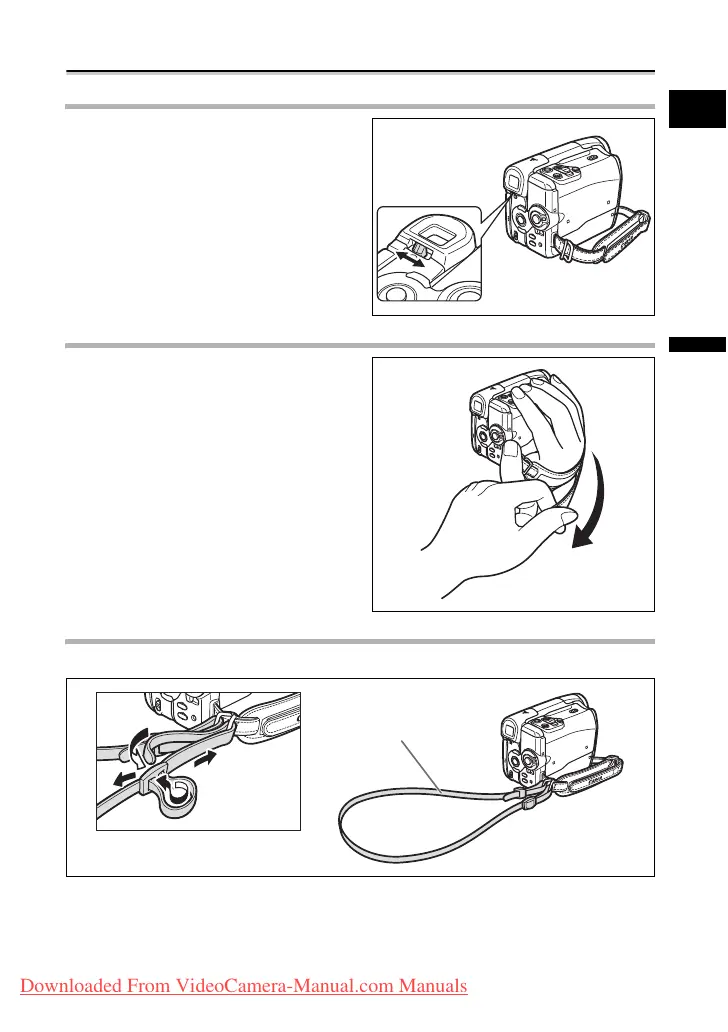 Downloaded From VideoCamera-Manual.com Manuals