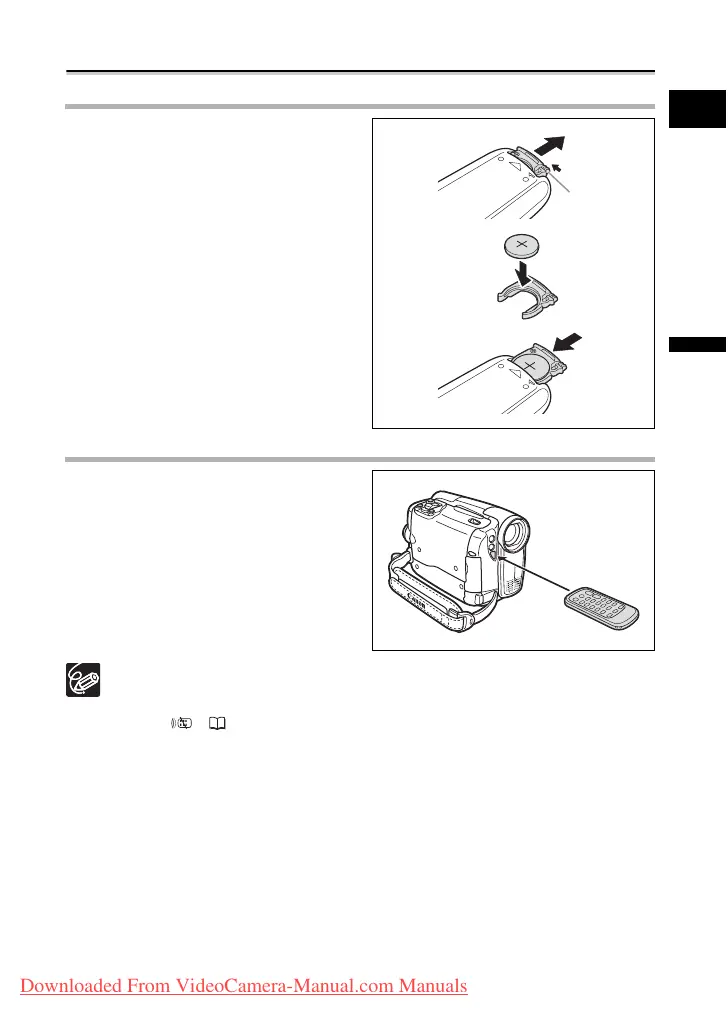 Downloaded From VideoCamera-Manual.com Manuals