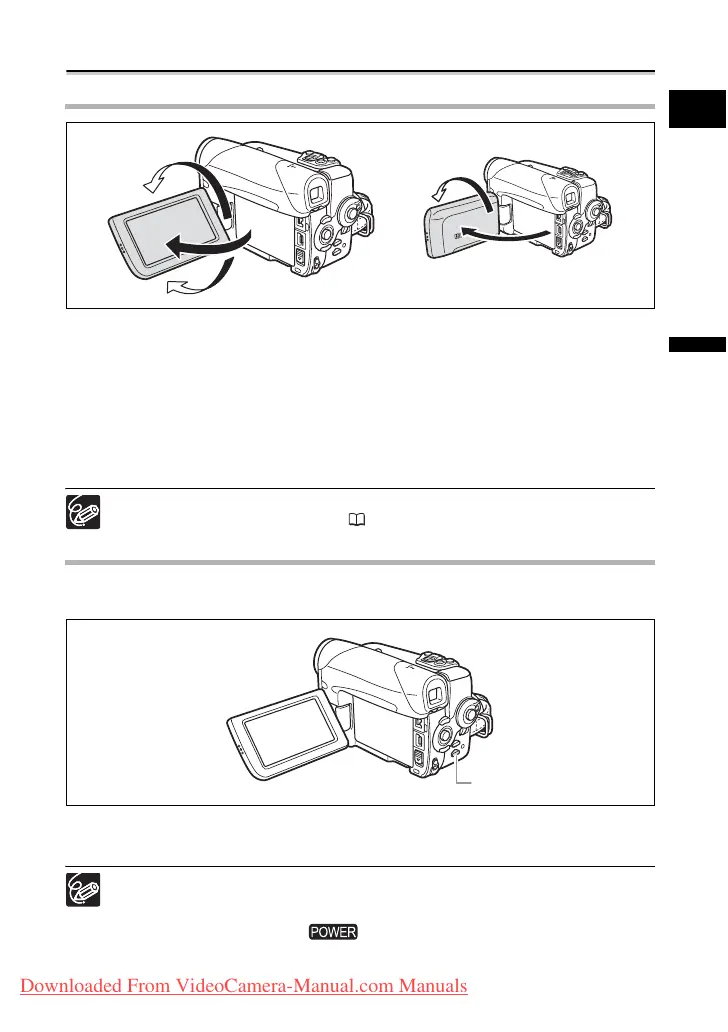 POWER

Downloaded From VideoCamera-Manual.com Manuals