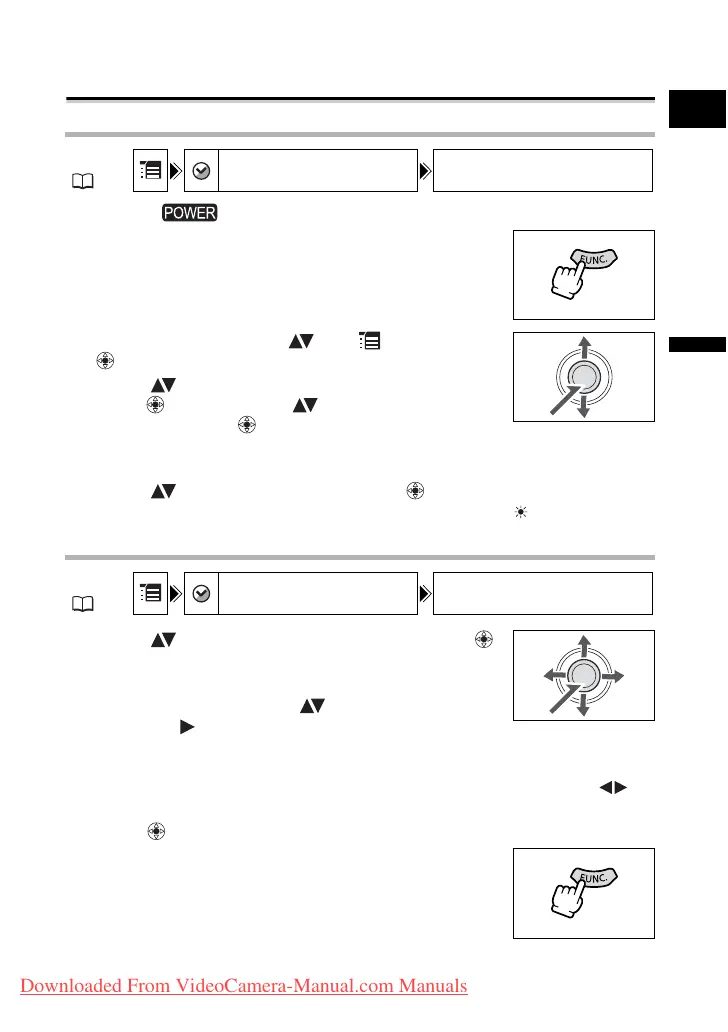 POWER

FUNC.

FUNC.

Downloaded From VideoCamera-Manual.com Manuals