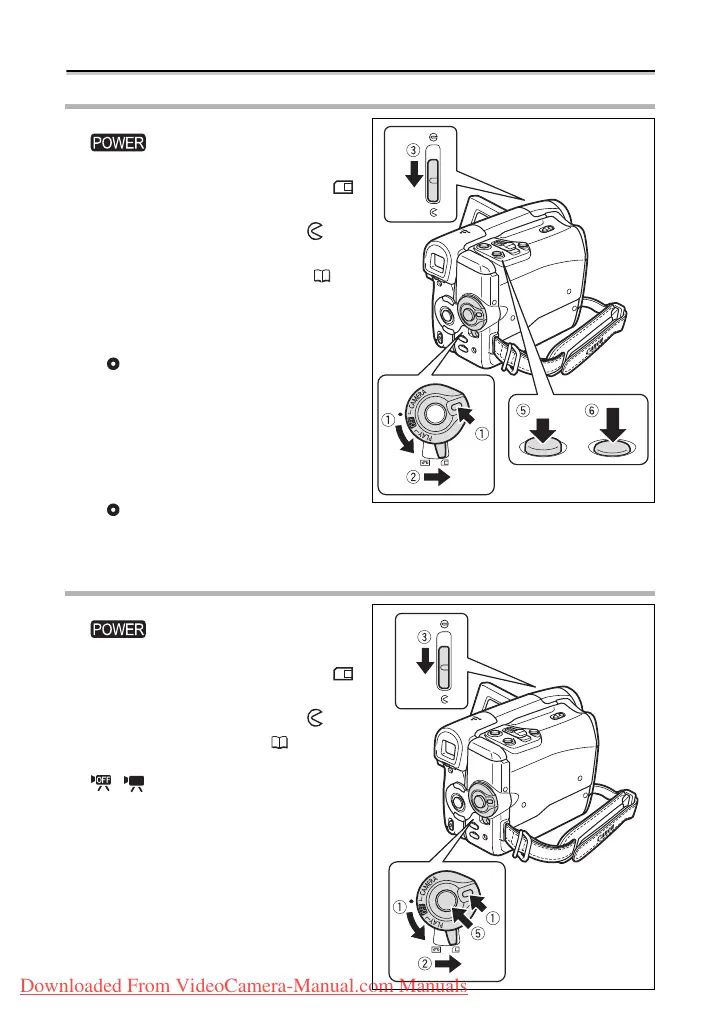 POWER

③

①

①

②

⑤ ⑥

POWER

③

①

①

⑤

②

Downloaded From VideoCamera-Manual.com Manuals