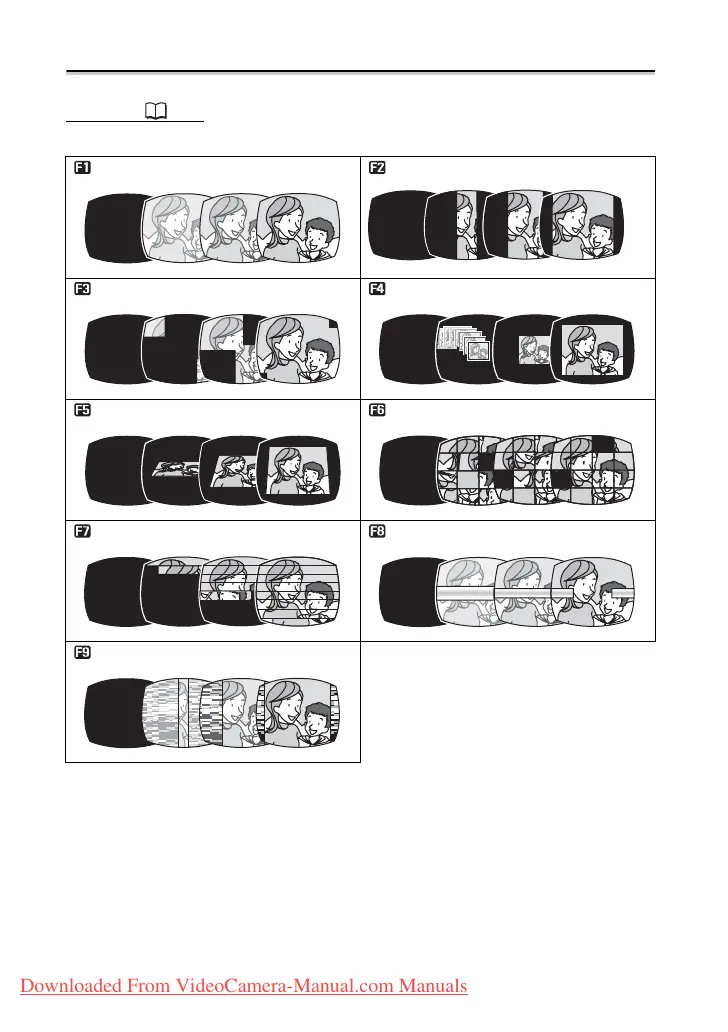 F1

F2

F3

F4

F5

F6

F7

F8

F9

Downloaded From VideoCamera-Manual.com Manuals