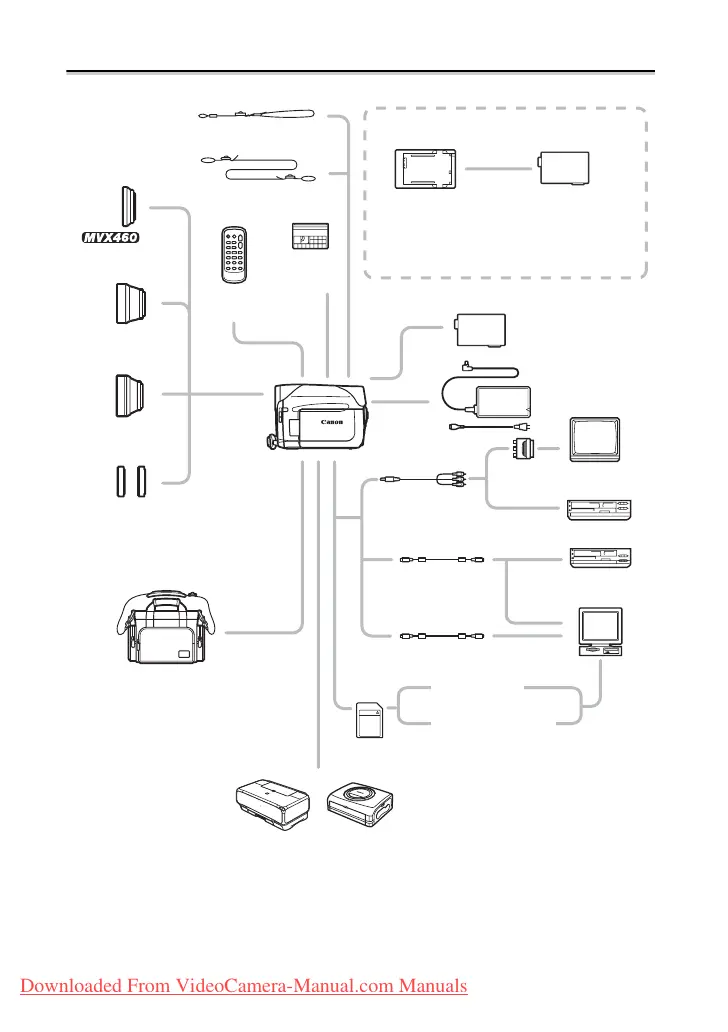 MVX460

Canon

Downloaded From VideoCamera-Manual.com Manuals