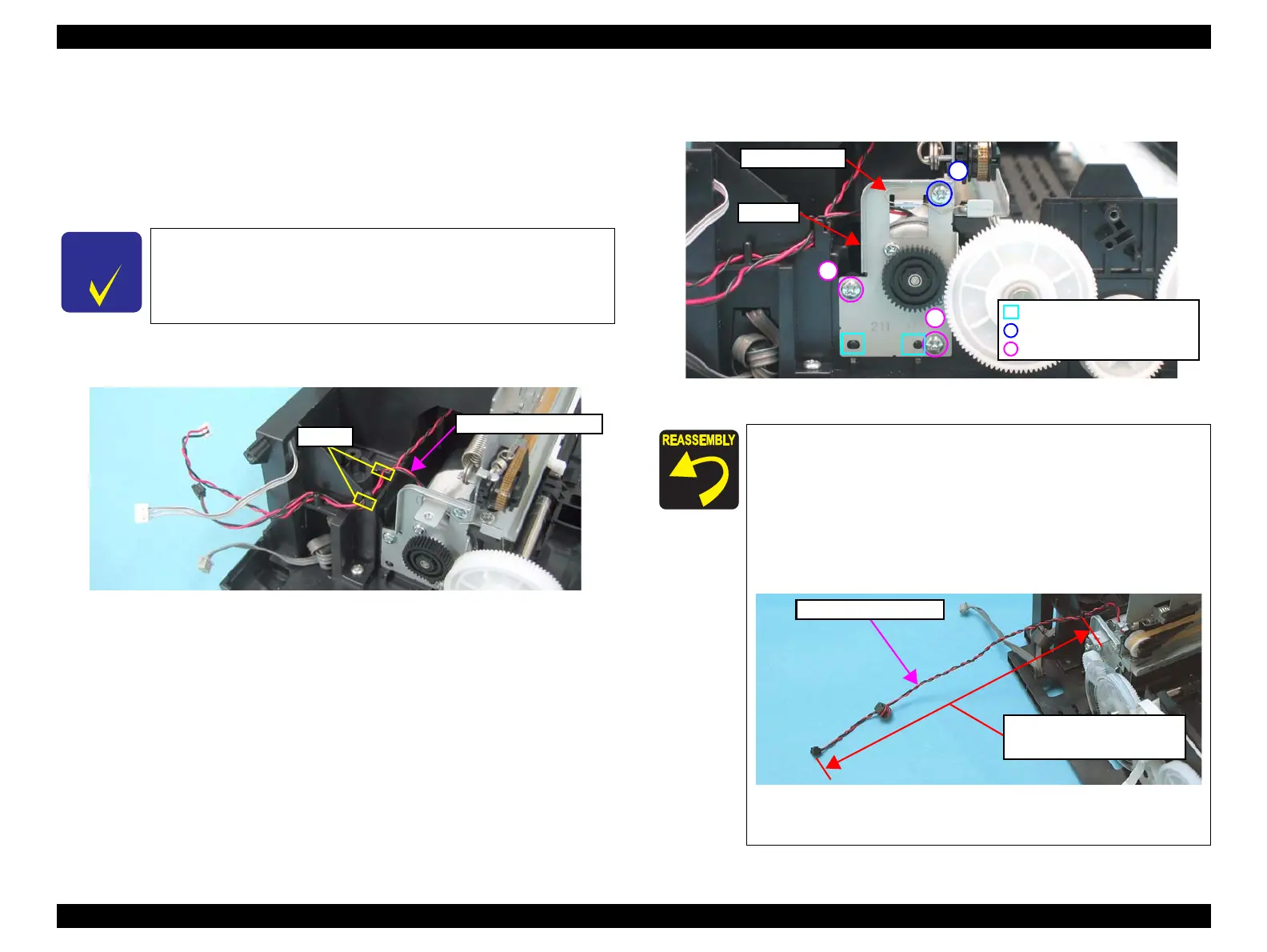 REASSEMBLY

211