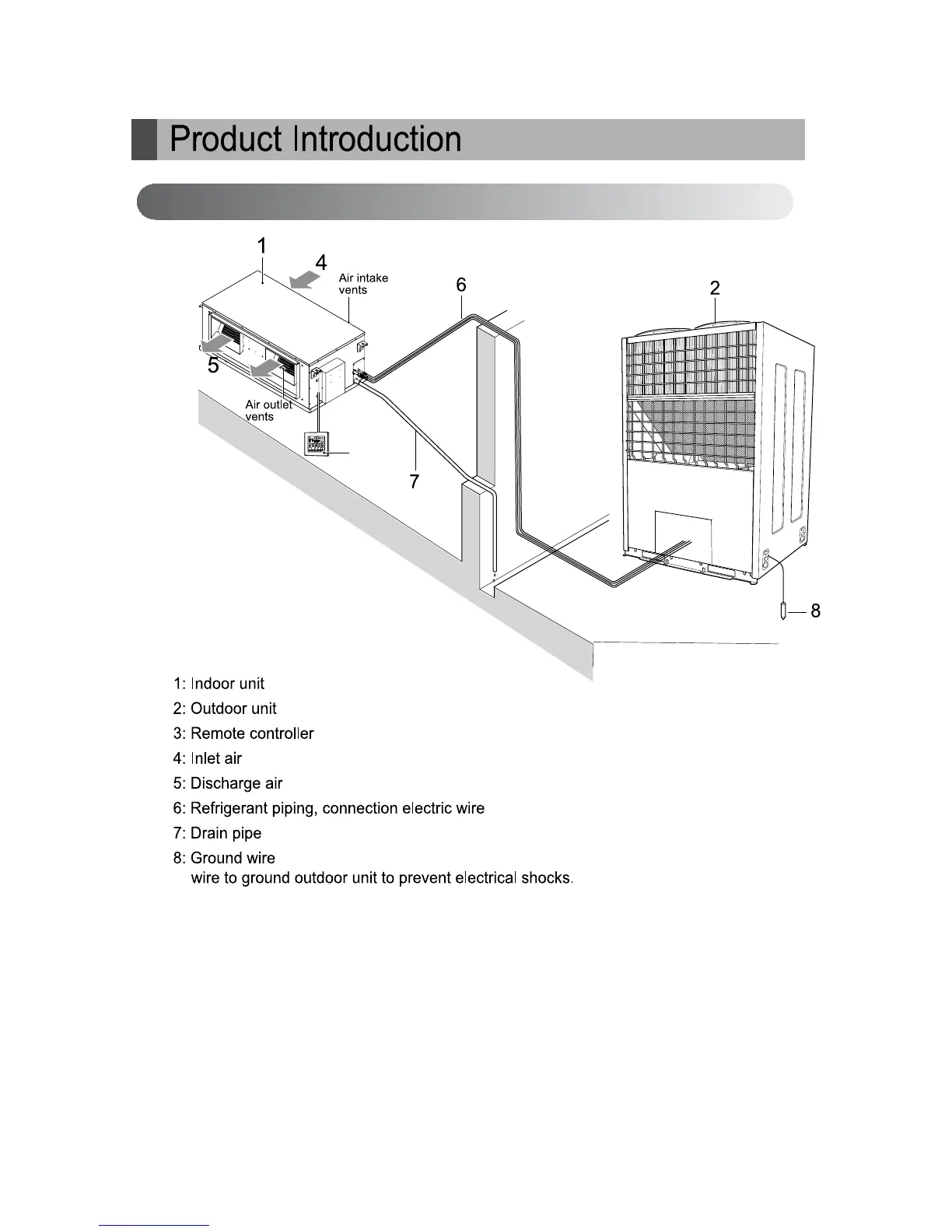 Product Introduction

1

4

Air intake vents

6

2

5

Air outlet vents

7

8

1: Indoor unit

2: Outdoor unit

3: Remote controller

4: Inlet air

5: Discharge air

6: Refrigerant piping, connection electric wire

7: Drain pipe

8: Ground wire
wire to ground outdoor unit to prevent electrical shocks.