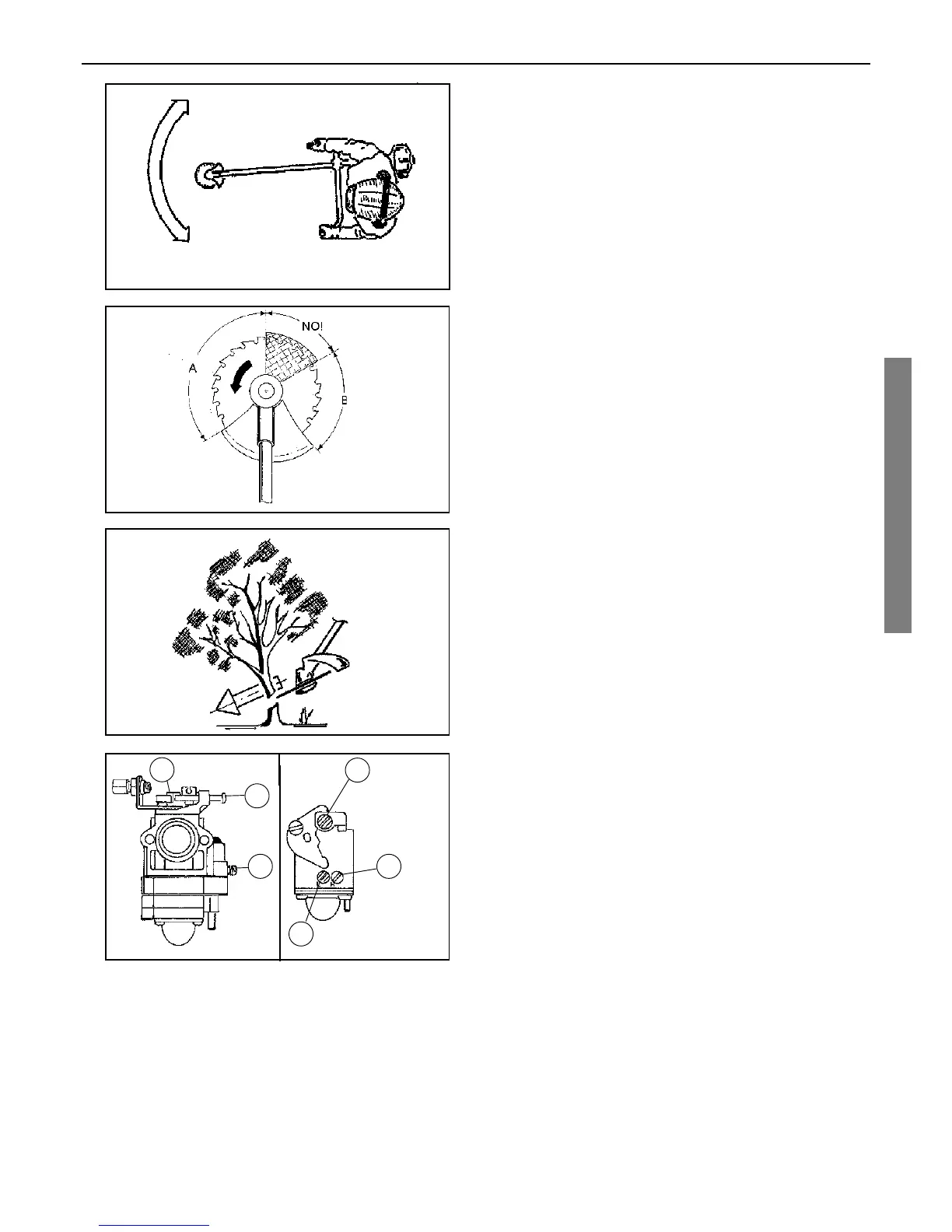 NO!

A

B