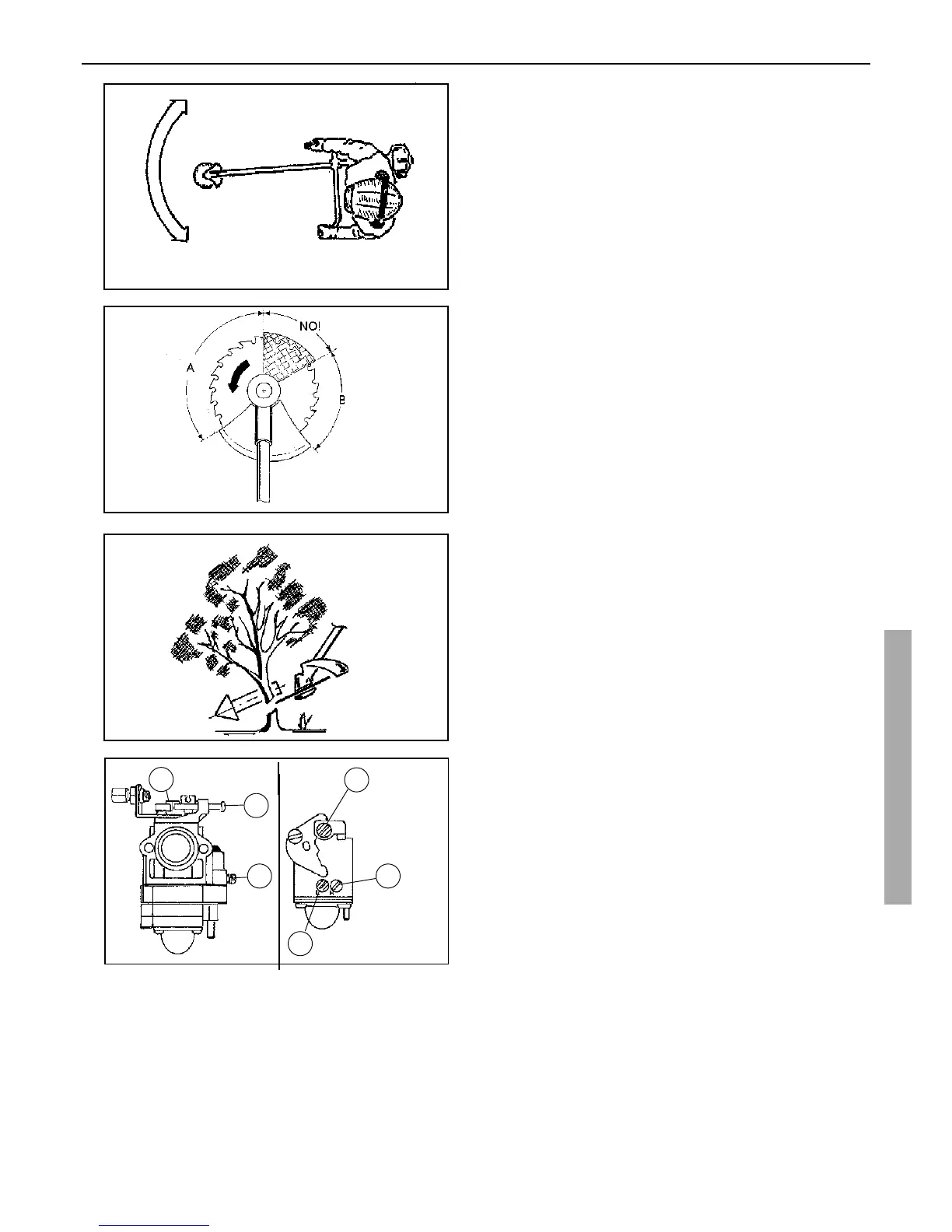 NO!
A
B