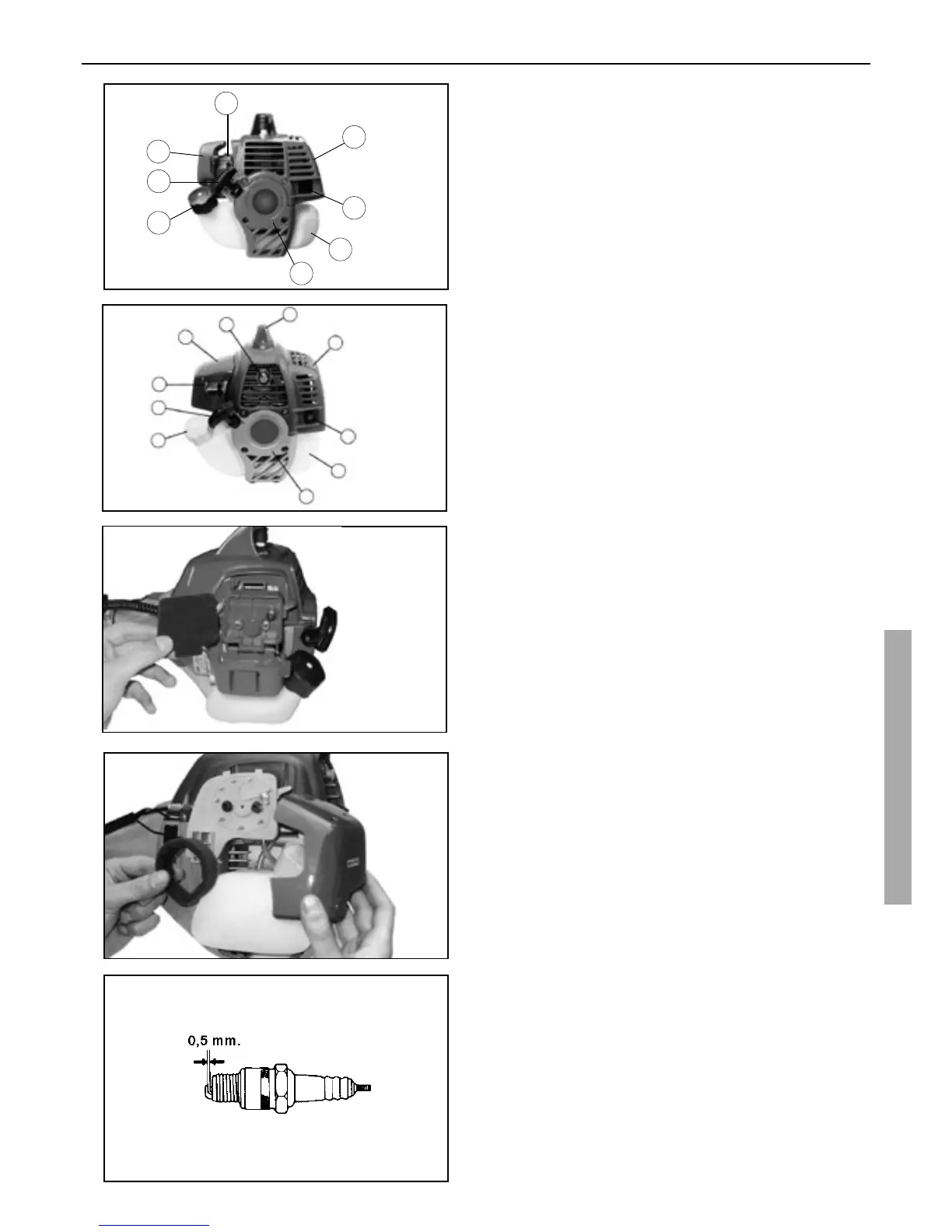 0,5 mm.