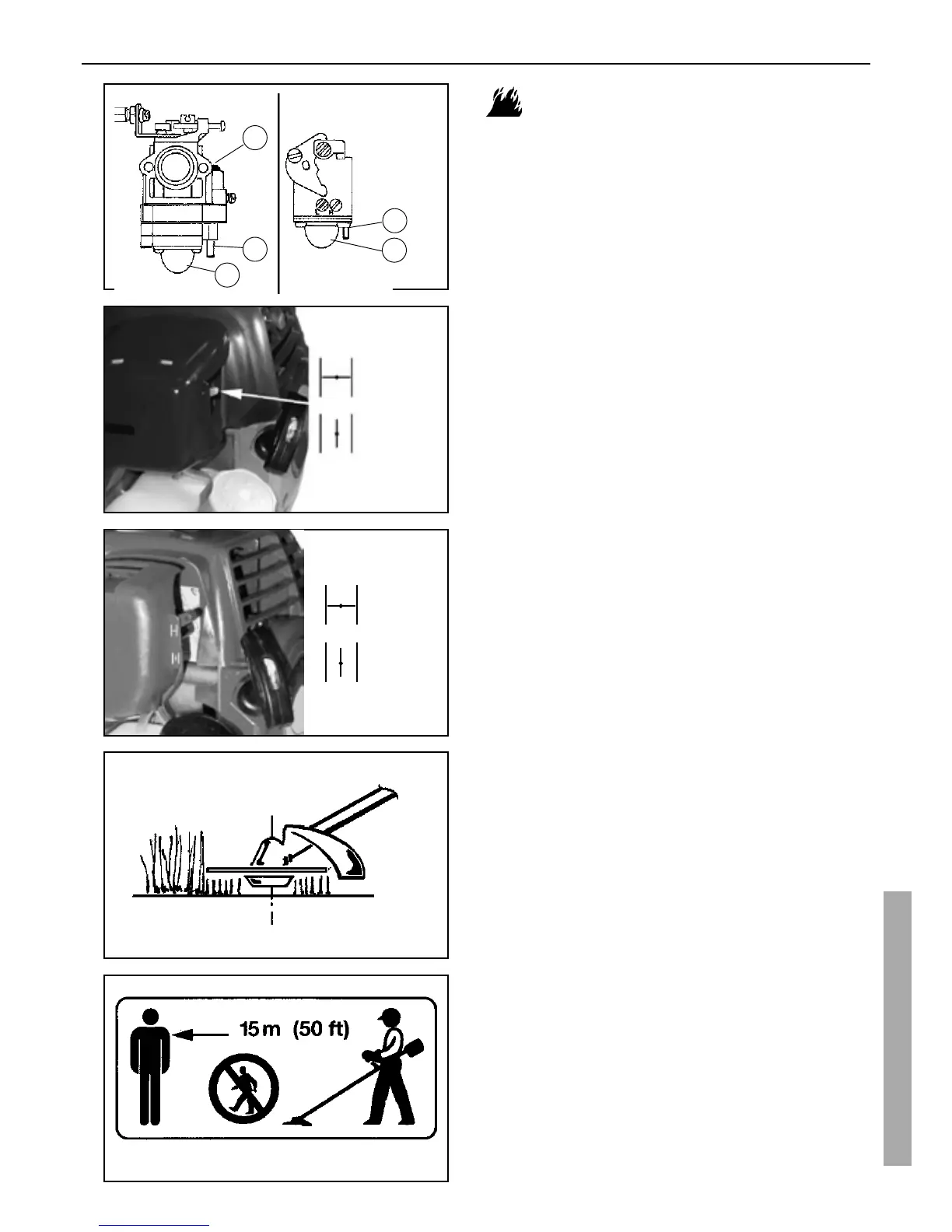 15 m (50 ft)