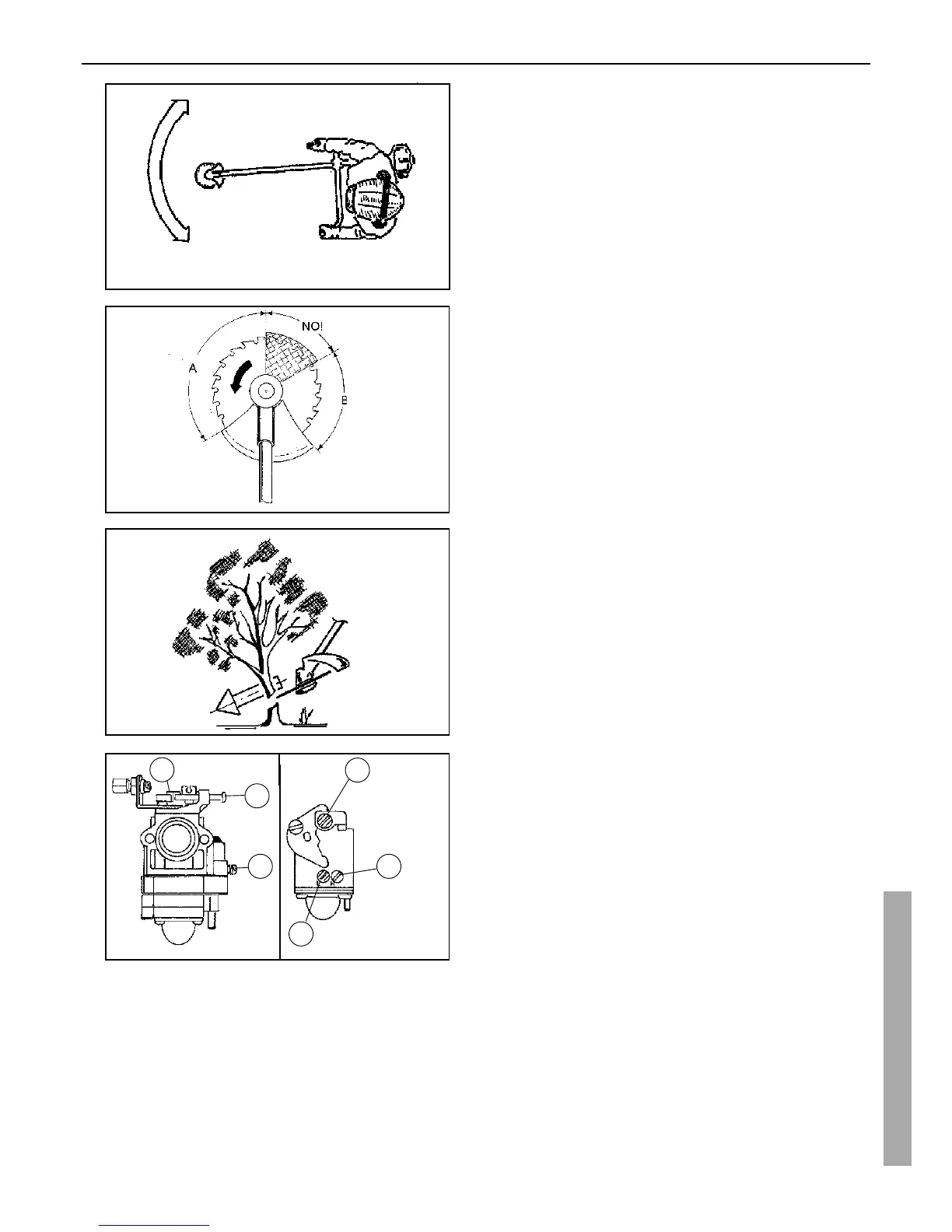 NO!

A

B