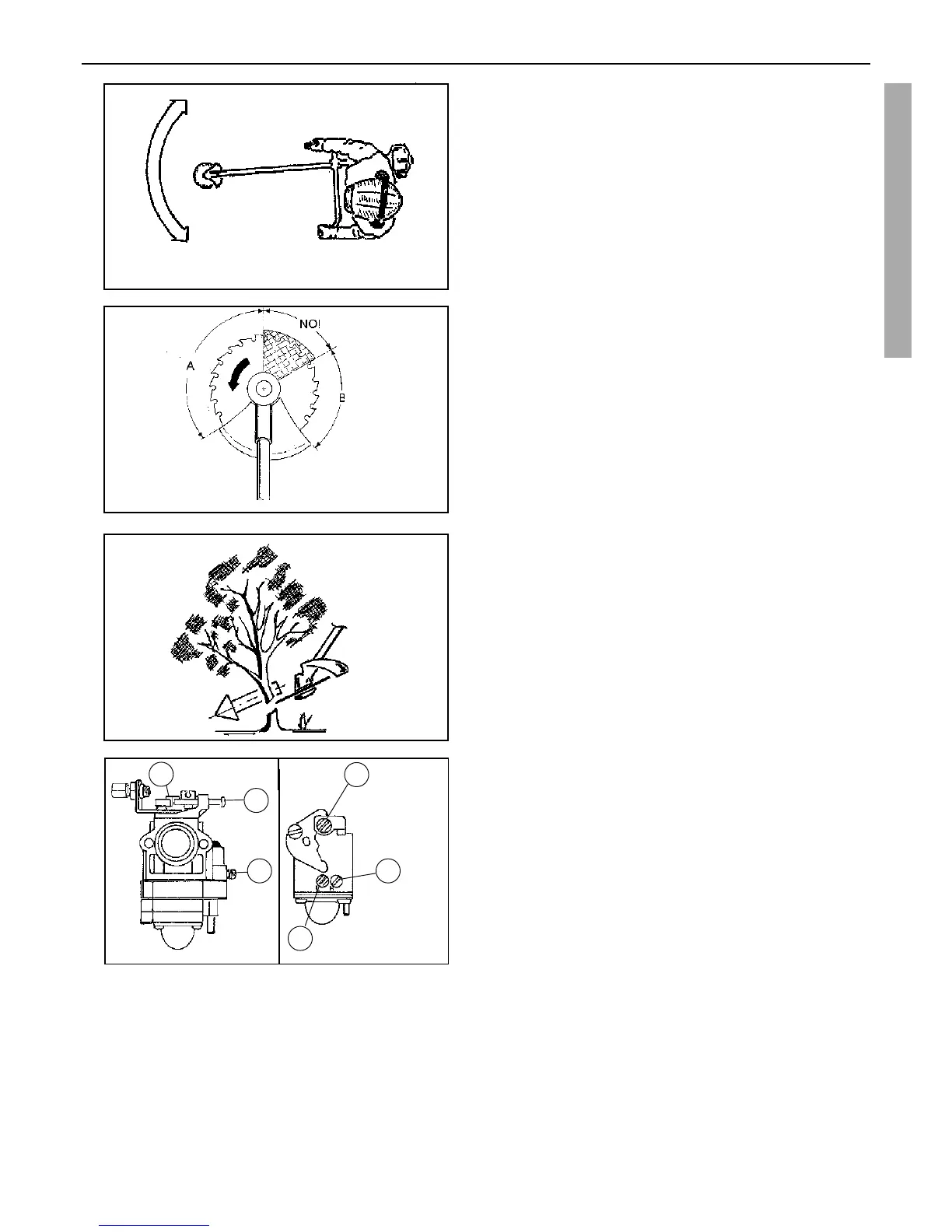 NO!

A

B