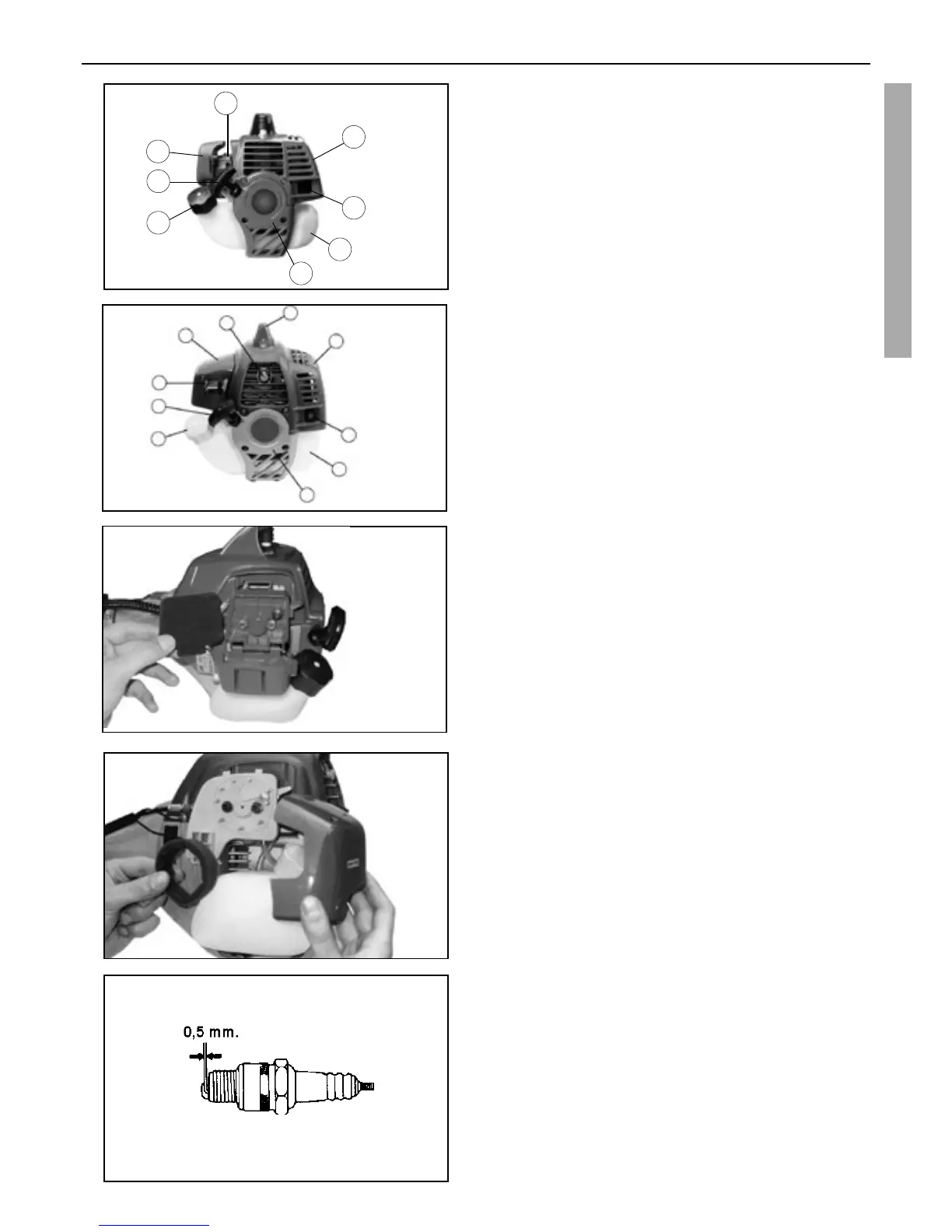 0,5 mm.