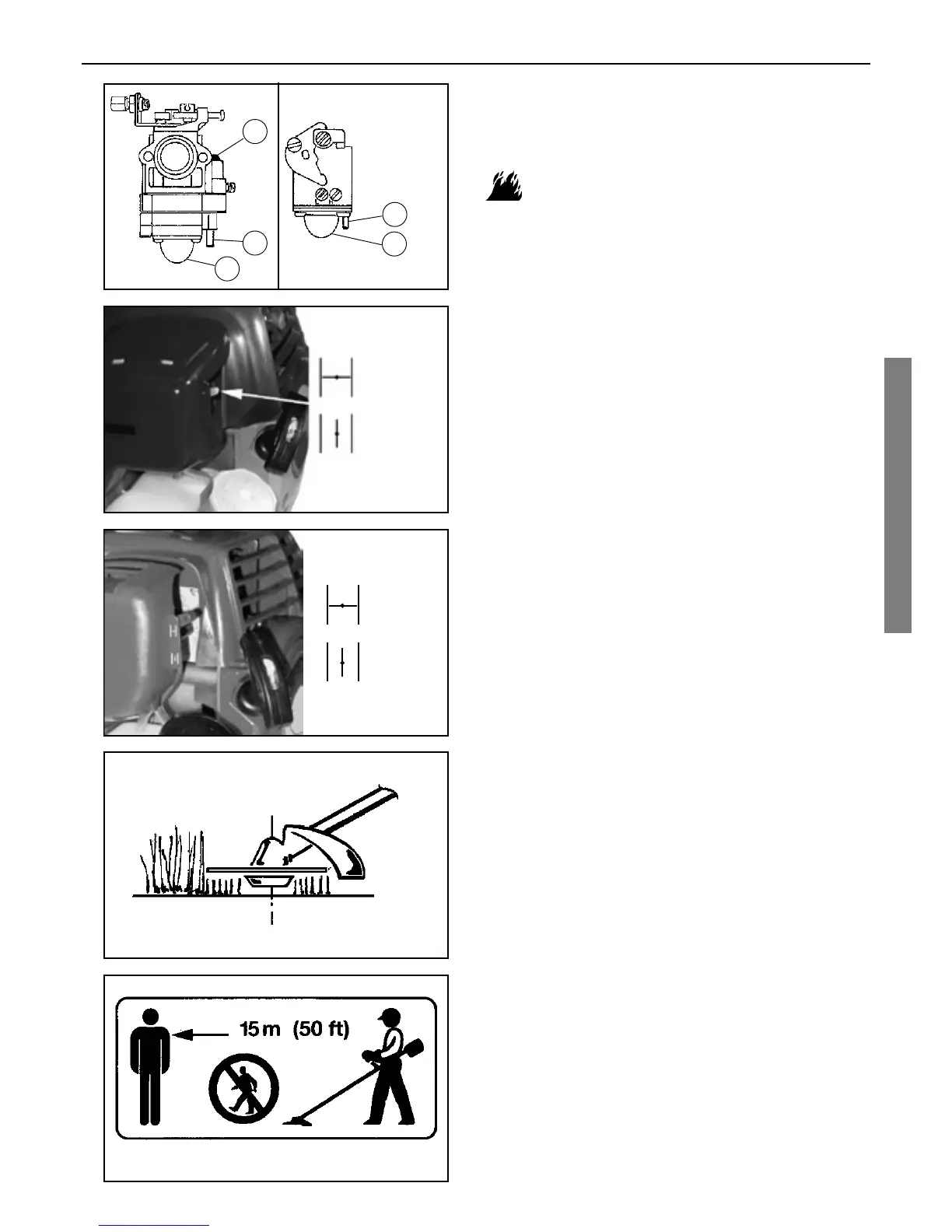 15 m (50 ft)