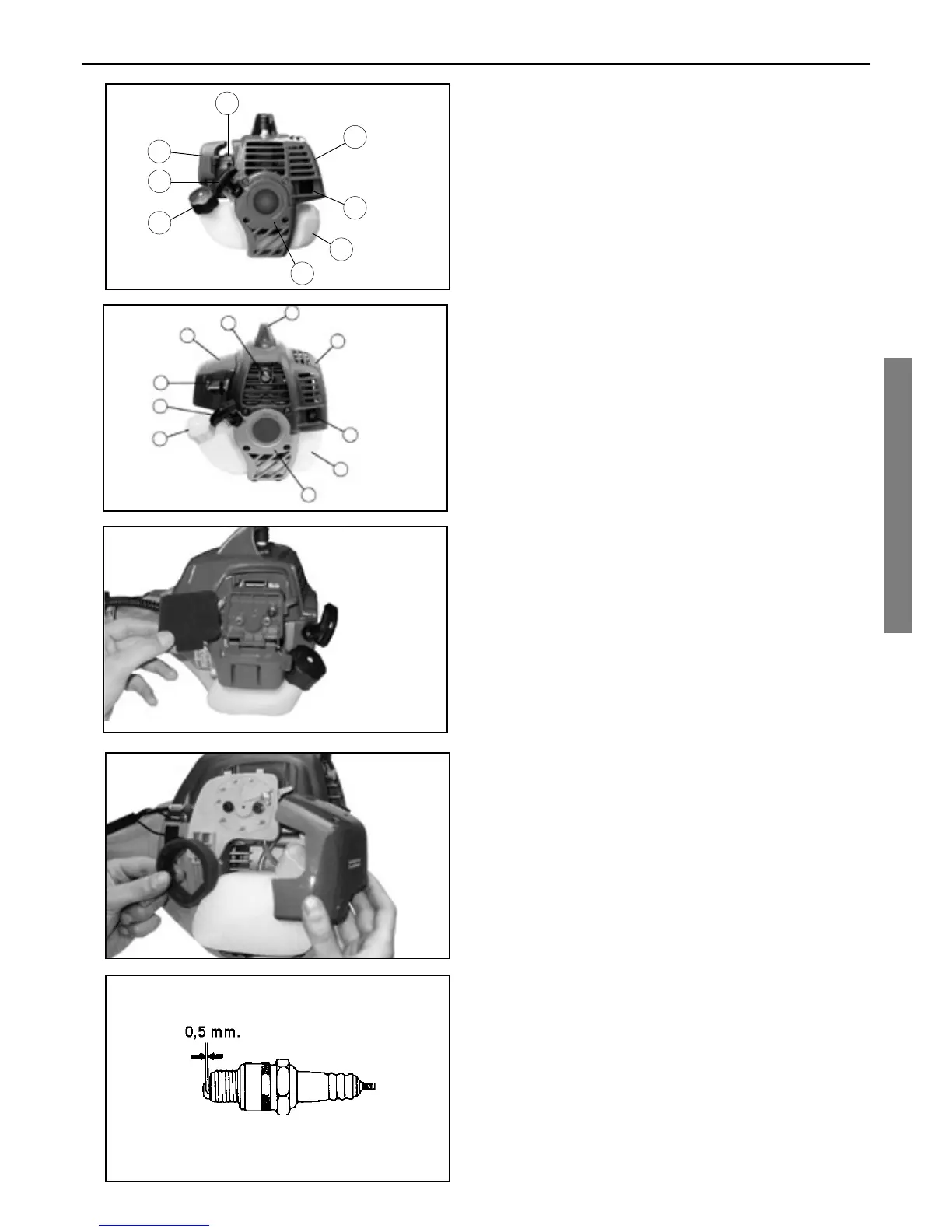 0,5 mm.