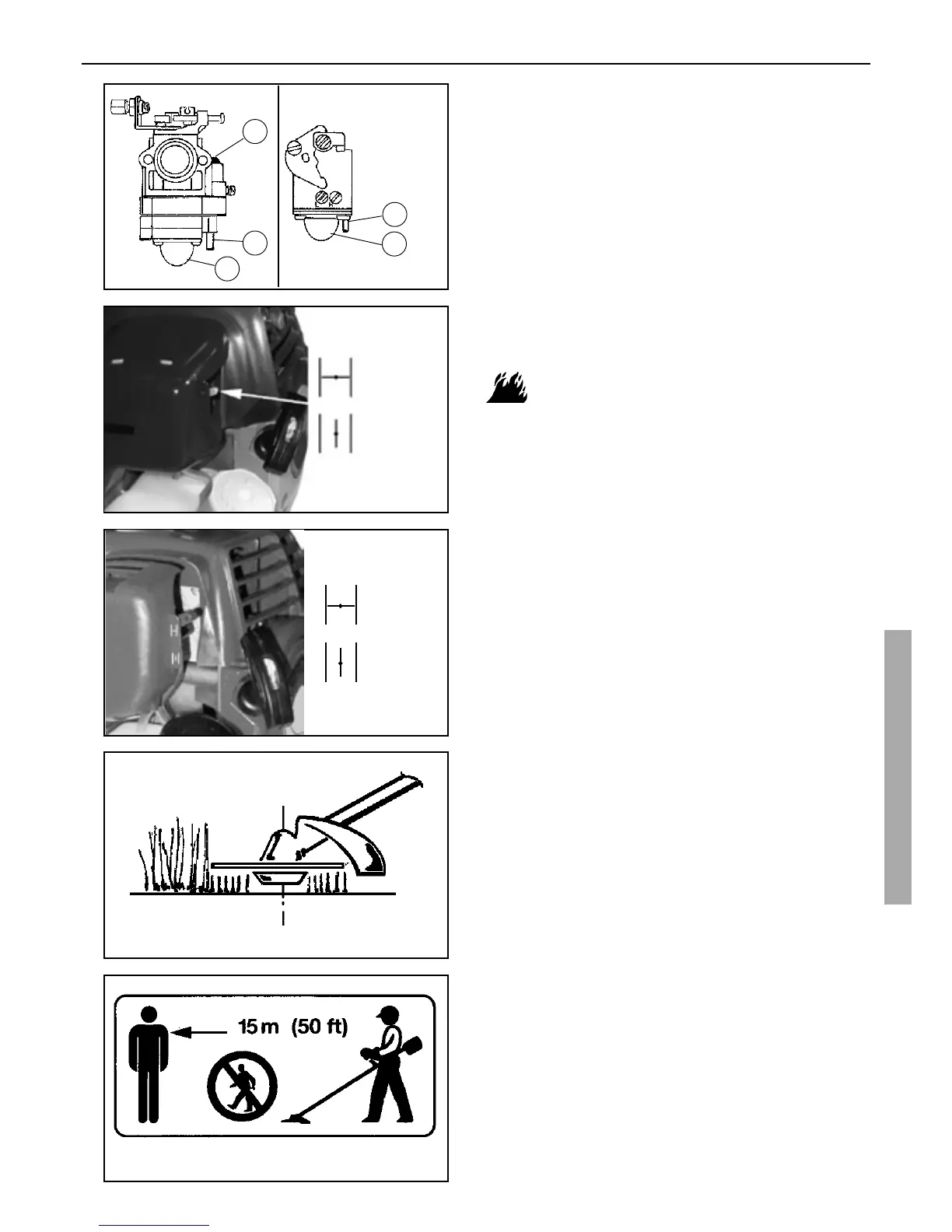 15 m (50 ft)