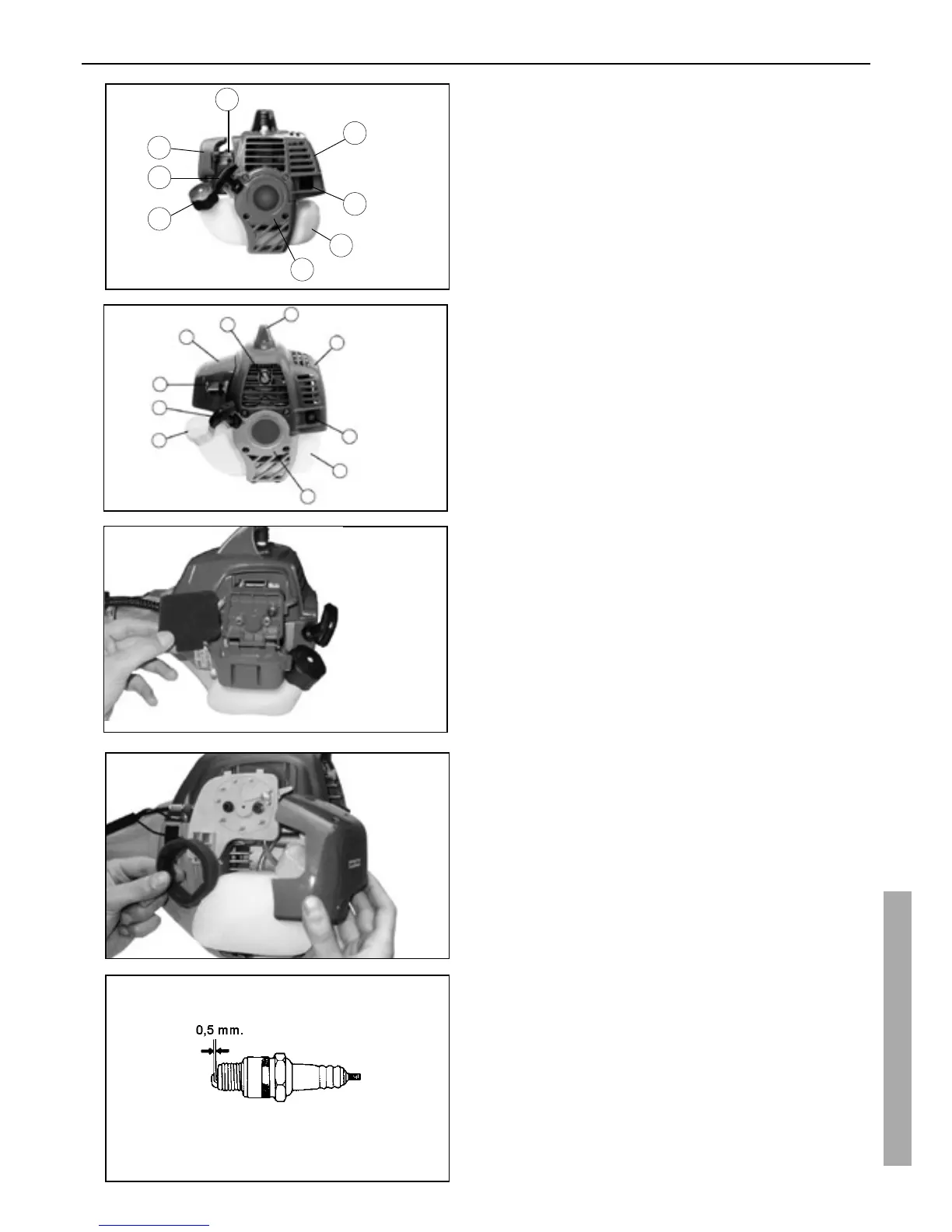 0,5 mm.