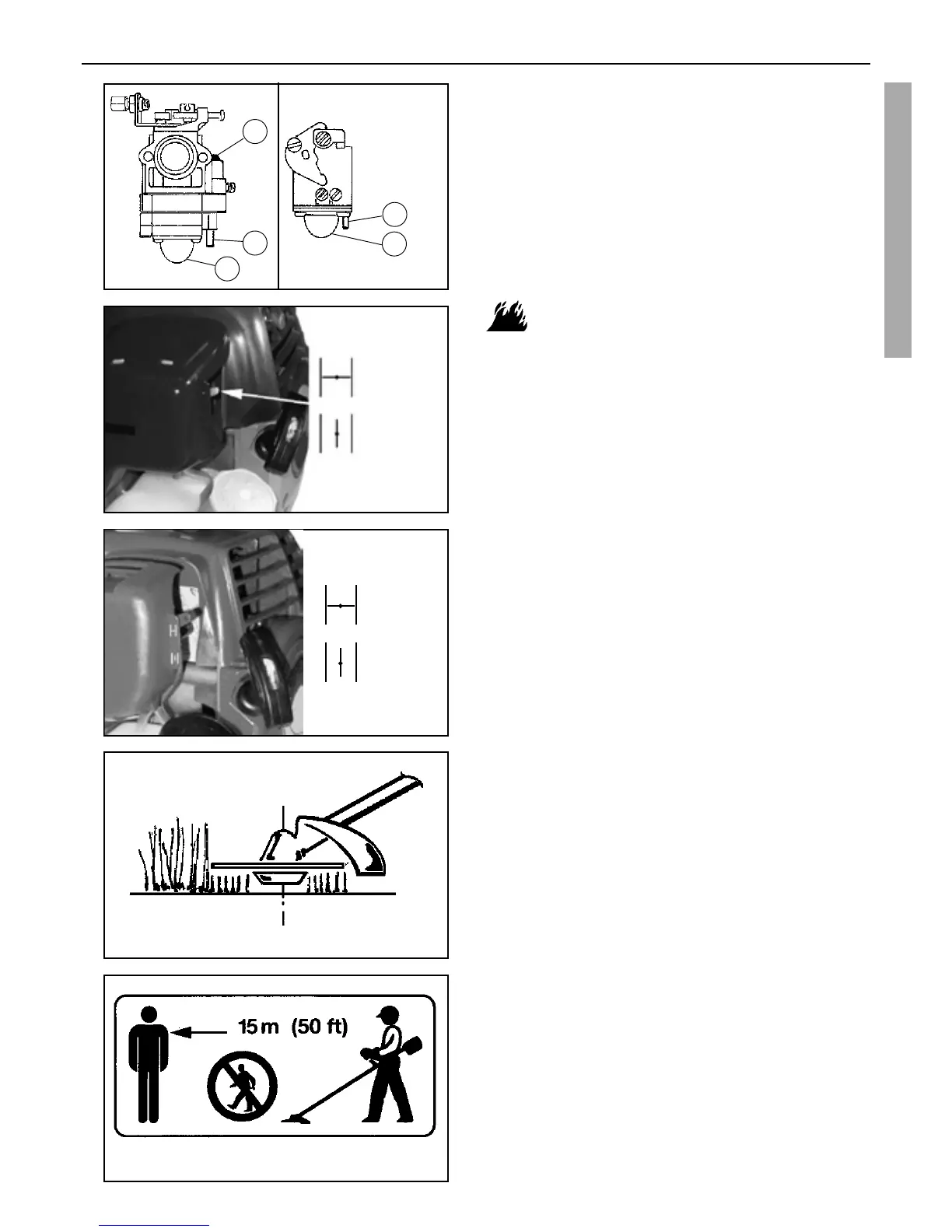 15 m (50 ft)