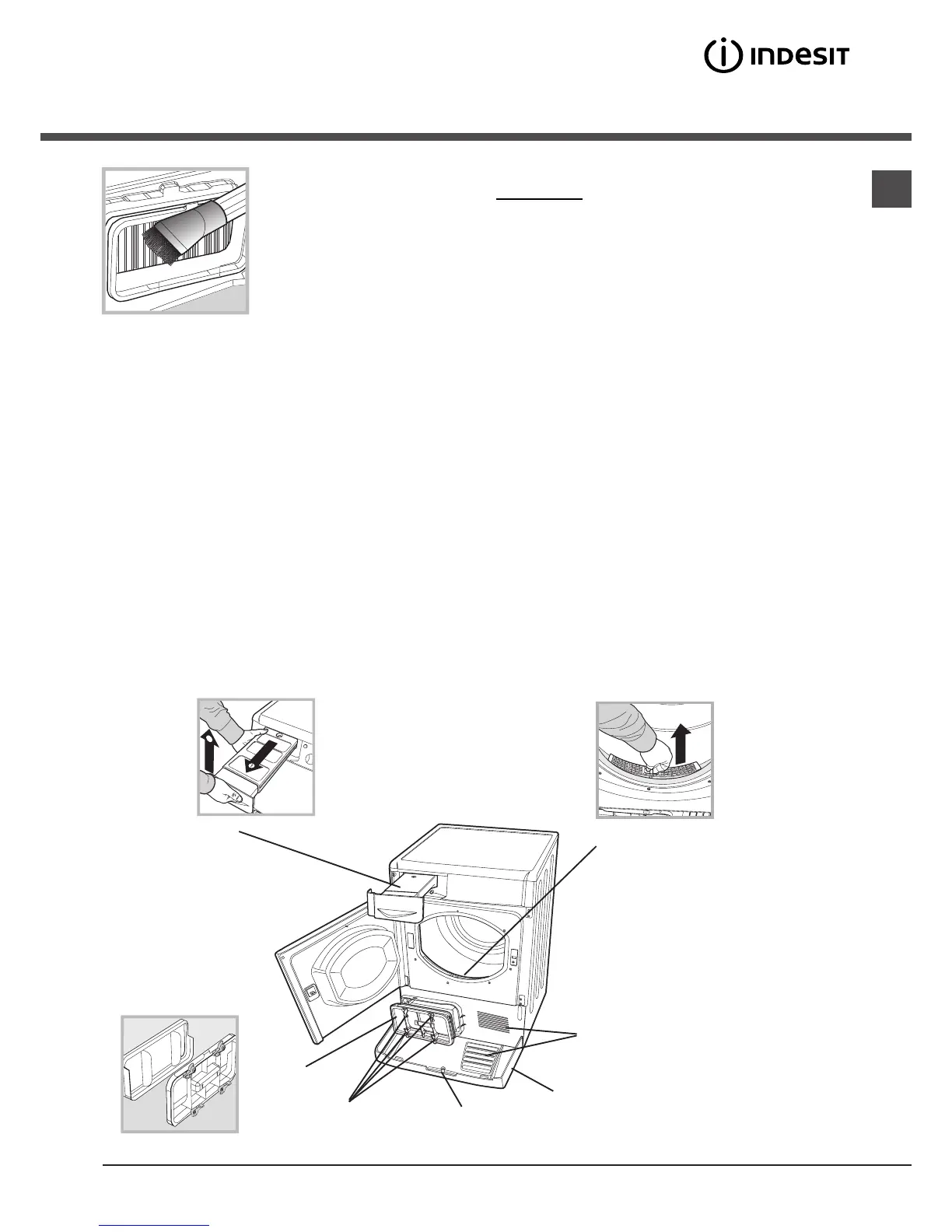 INDESIT