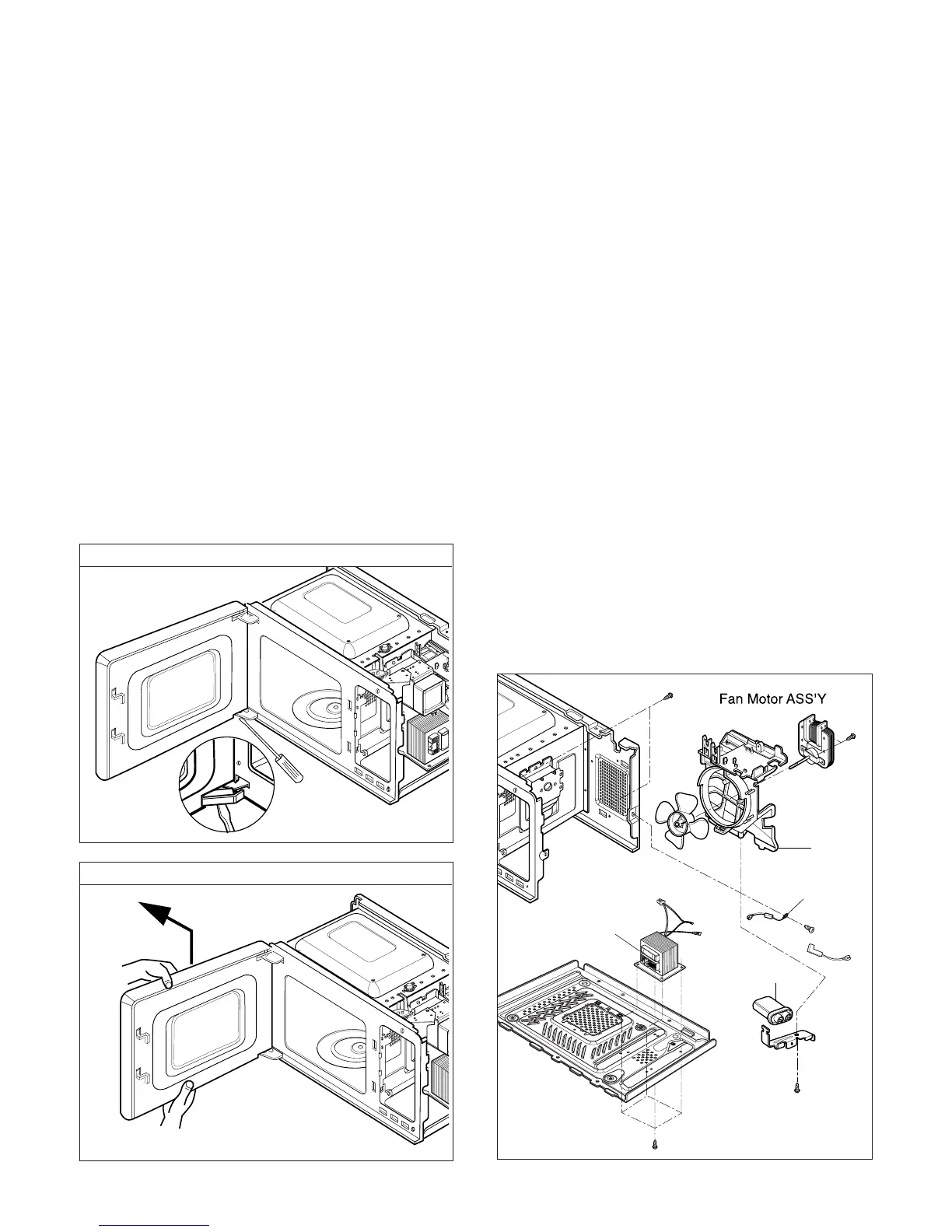 Fan Motor ASS'Y