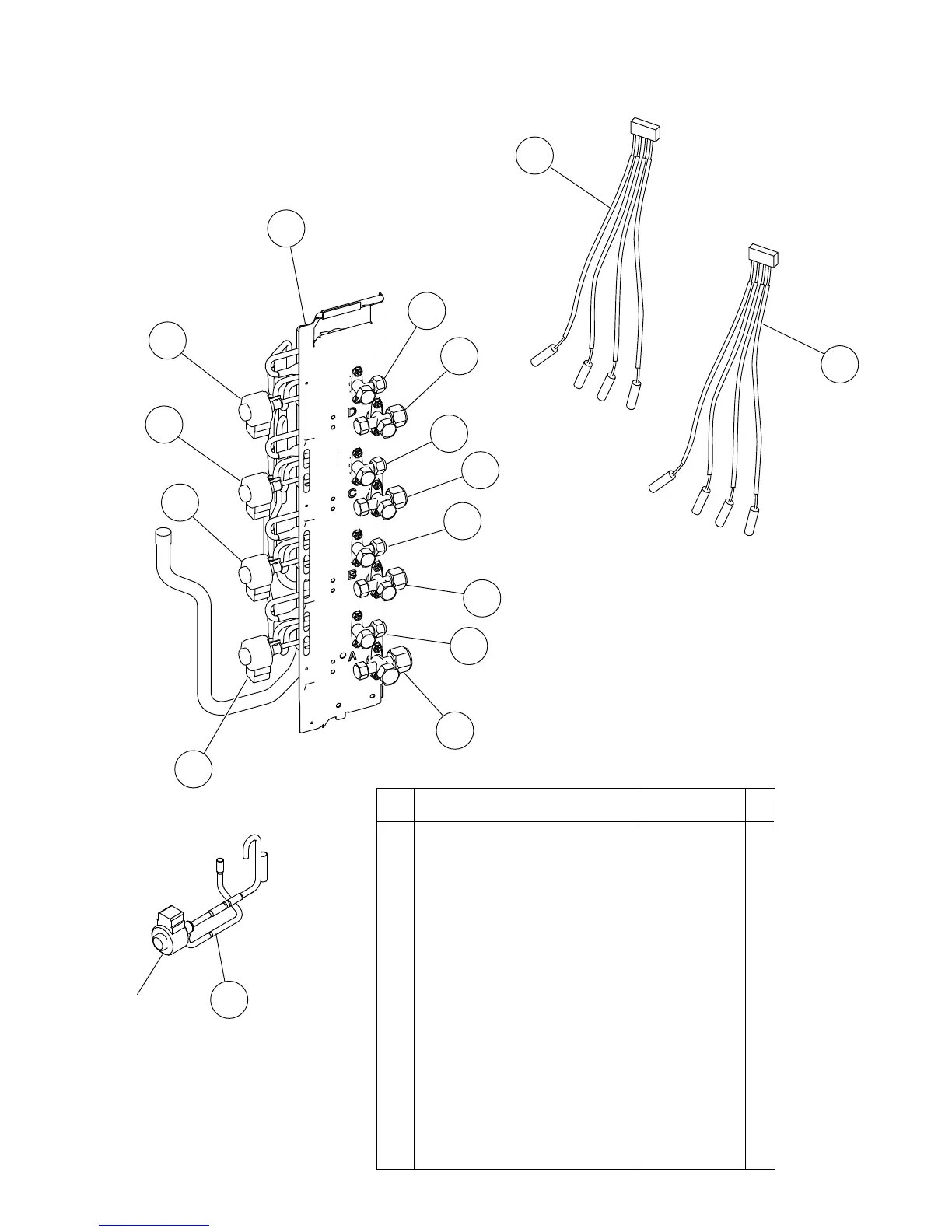 D

C

B

A