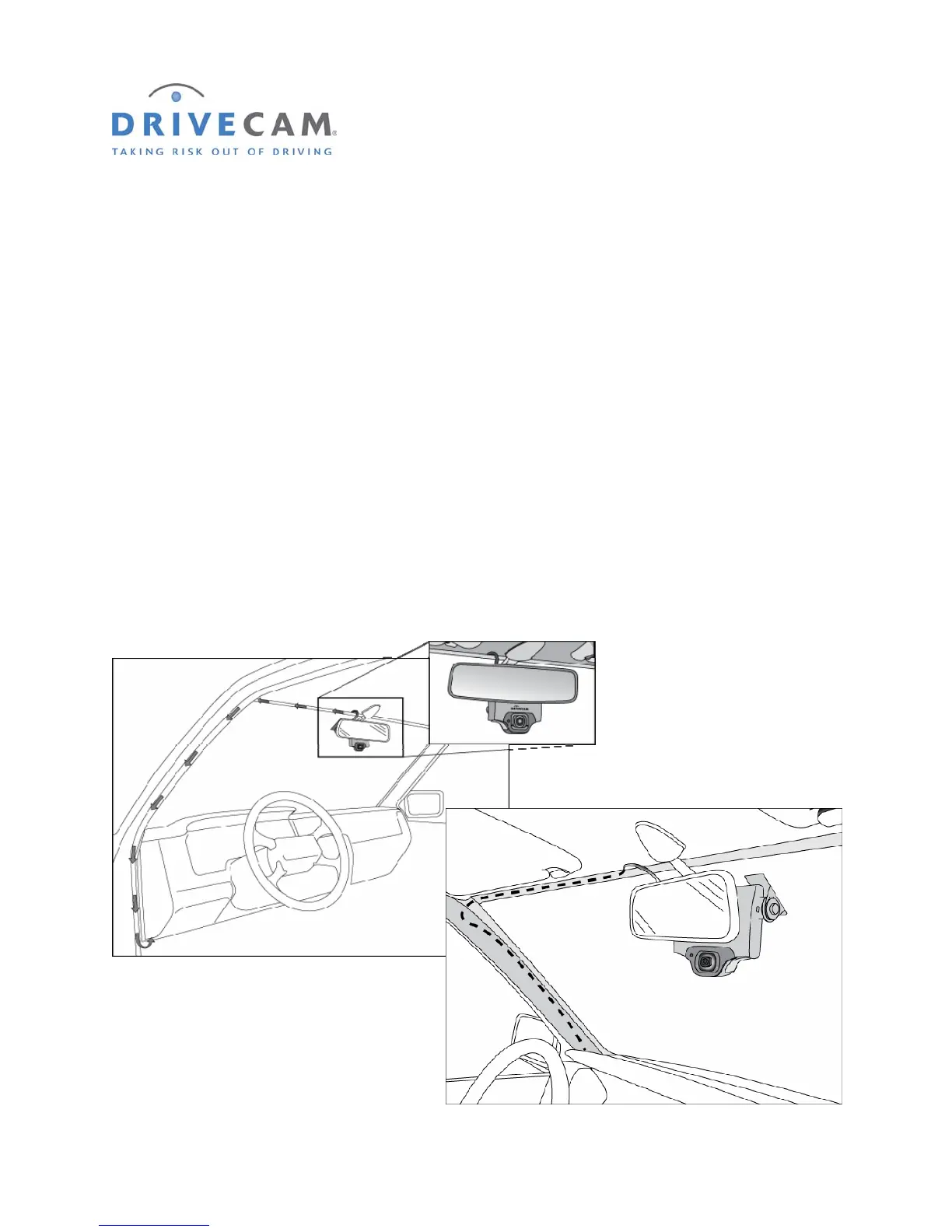 DRIVECAM®
TAKING RISK OUT OF DRIVING

DRIVECAM