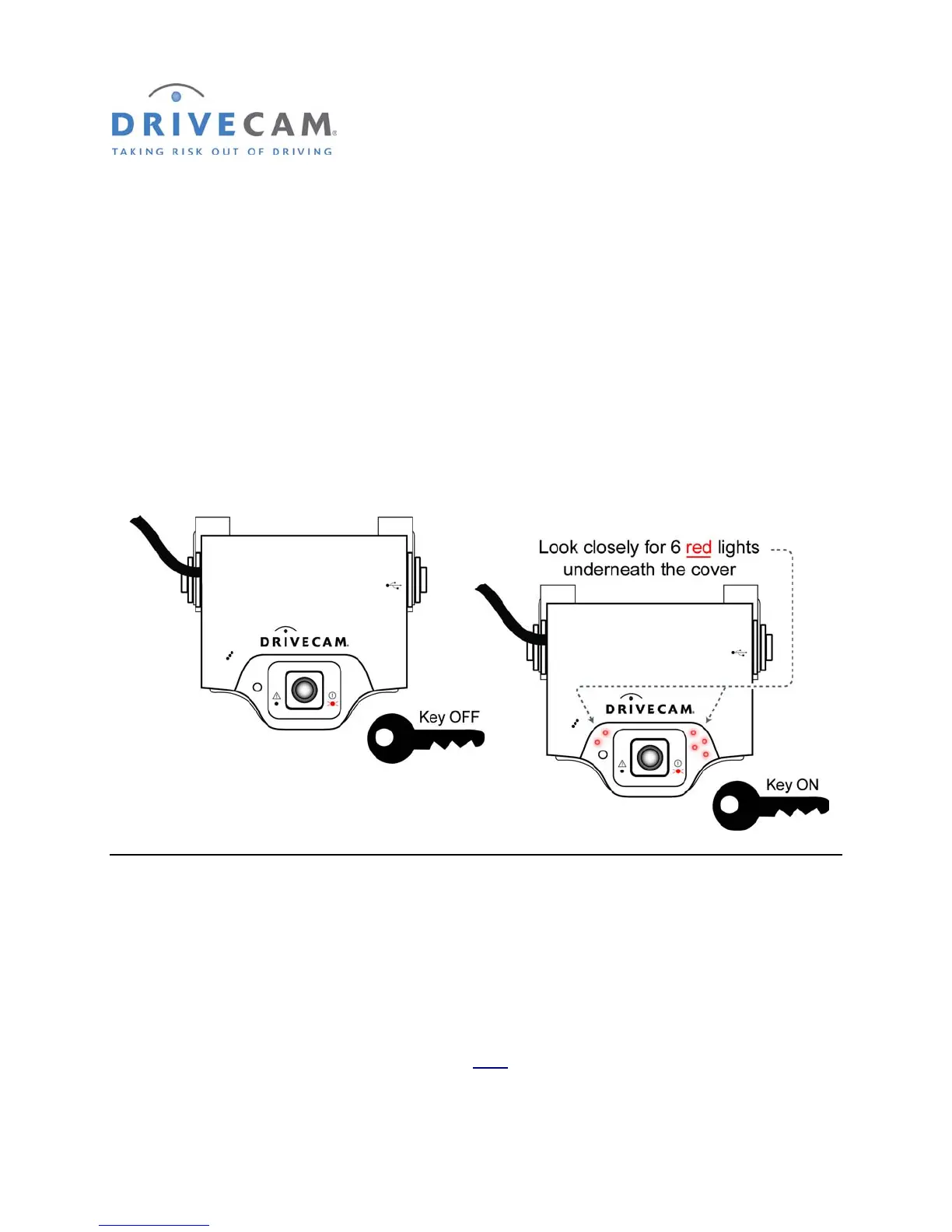 DRIVECAM®
TAKING RISK OUT OF DRIVING

DRIVECAM

Key OFF

Look closely for 6 red lights underneath the cover

DRIVECAM

Key ON