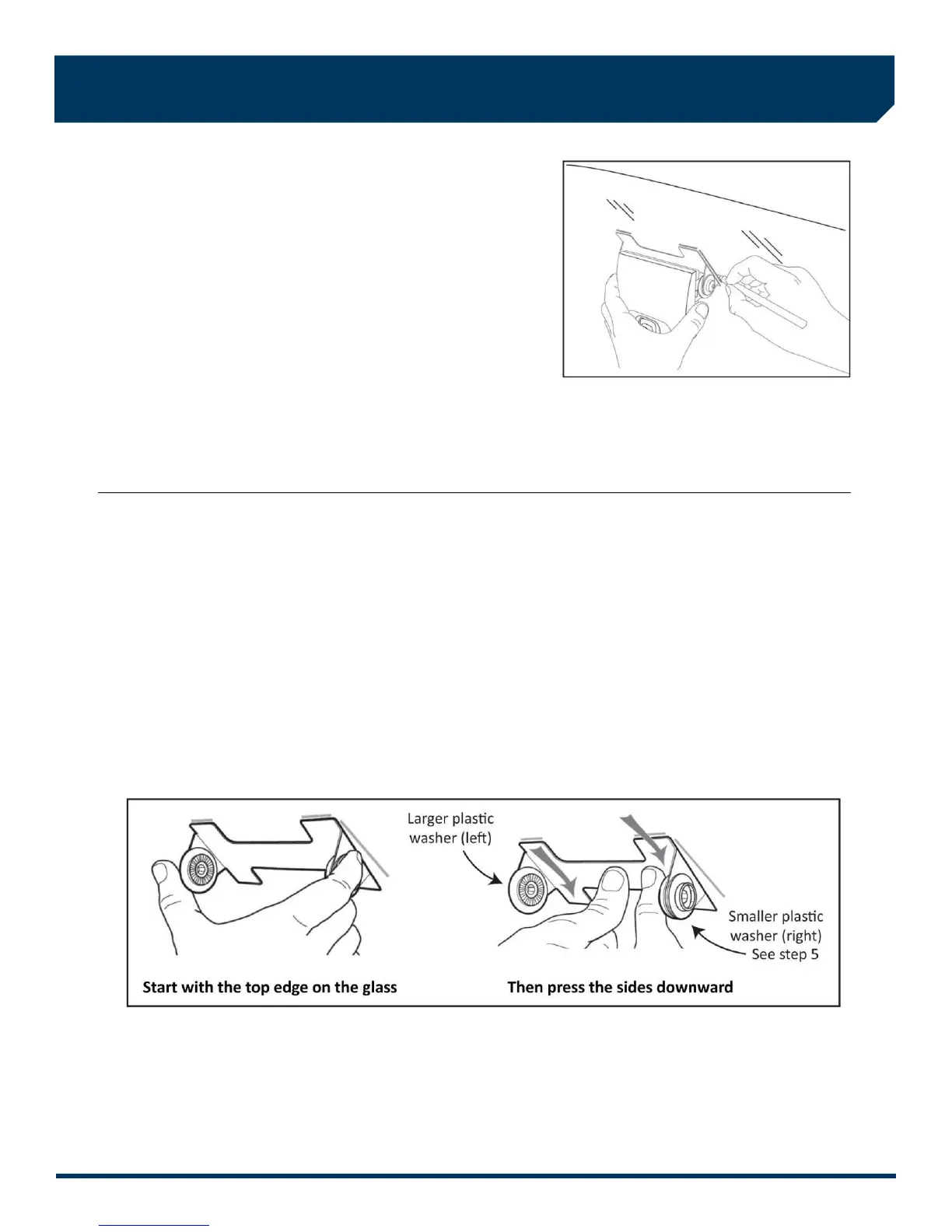 Larger plastic washer (left)

Smaller plastic washer (right) See step 5

Start with the top edge on the glass

Then press the sides downward