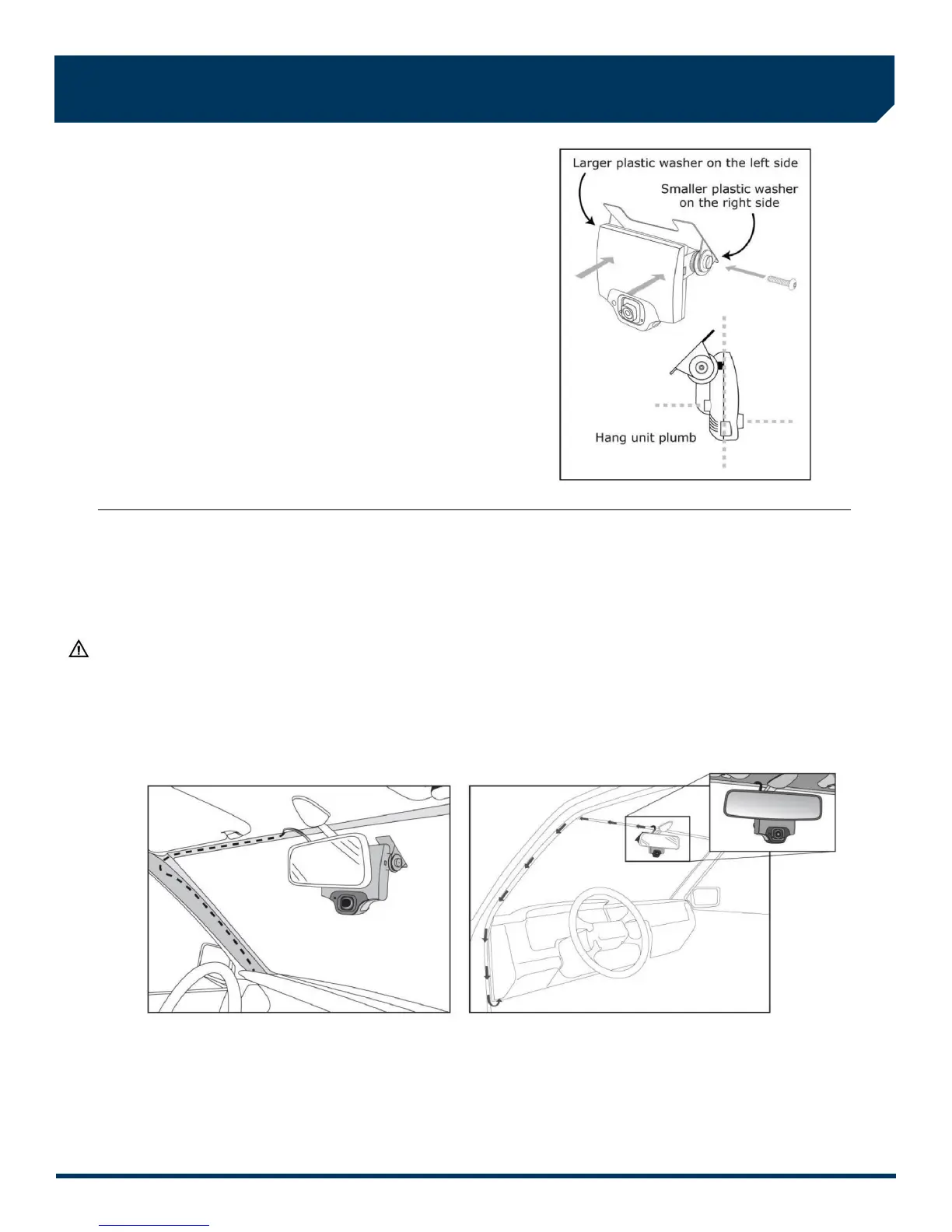 Larger plastic washer on the left side

Smaller plastic washer on the right side

Hang unit plumb