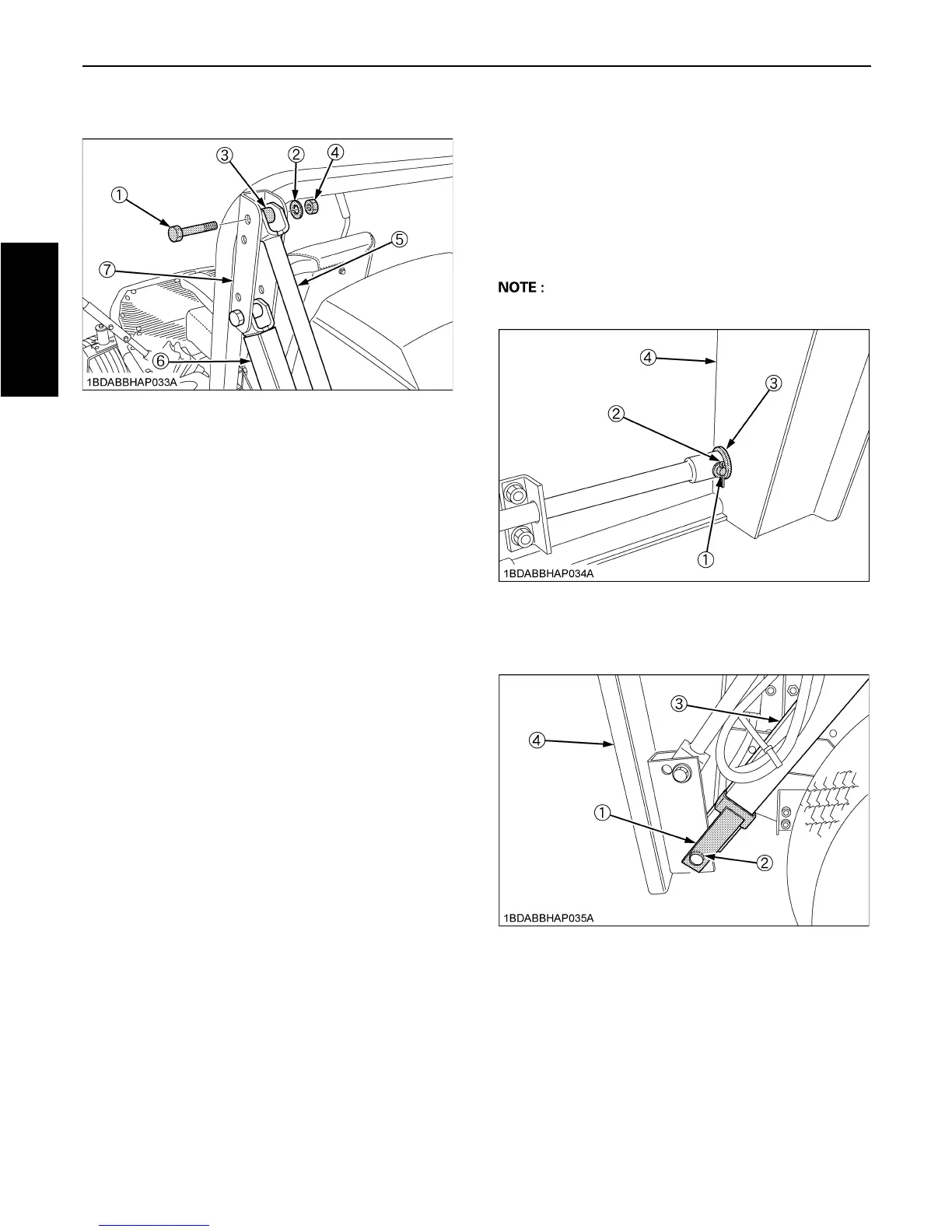 ③ ② ④
①
⑤
⑦
⑥
1BDABBHAP033A

NOTE :

④
③
②
①
1BDABBHAP034A

③
④
①
②
1BDABBHAP035A