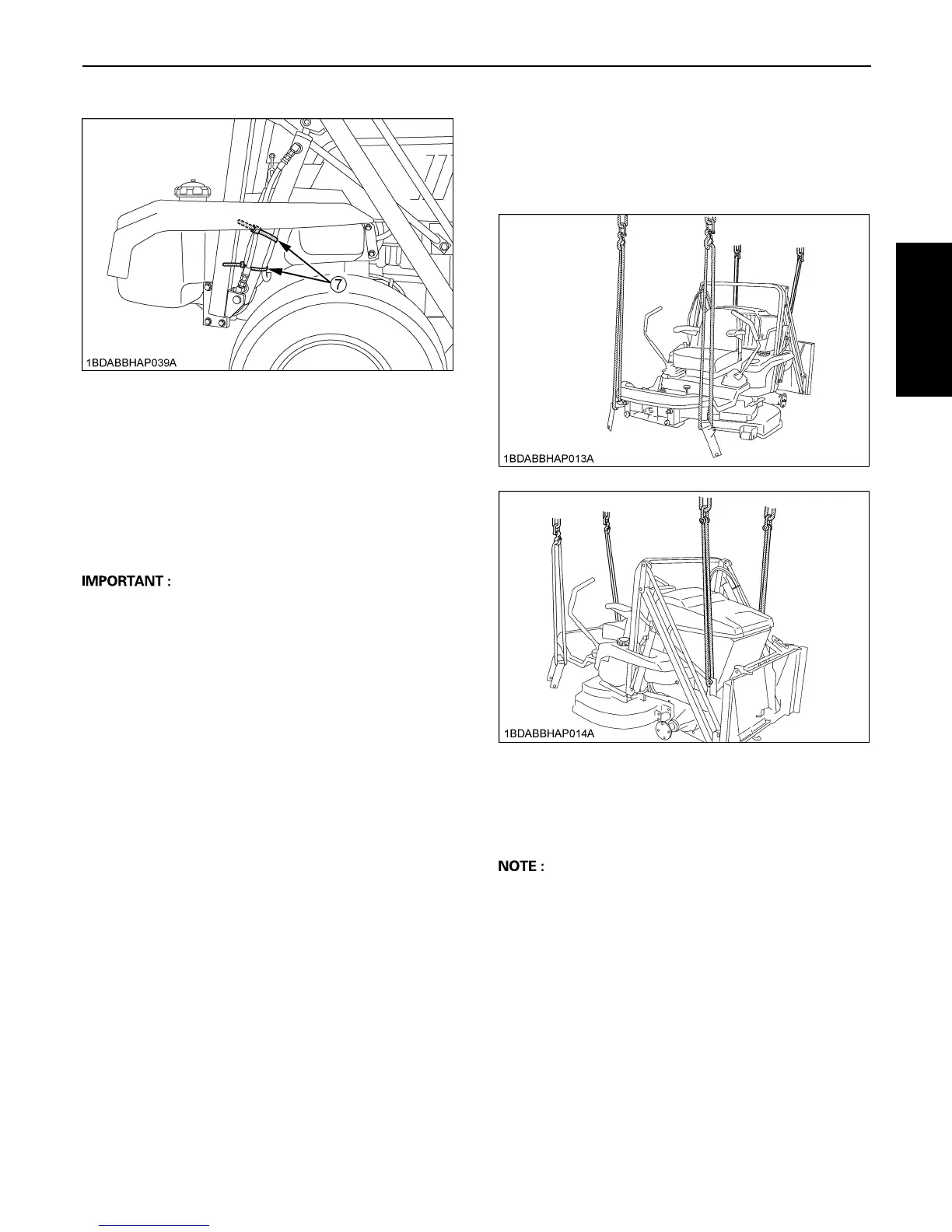 7

1BDABBHAP039A

IMPORTANT :

1BDABBHAP013A

1BDABBHAP014A

NOTE :