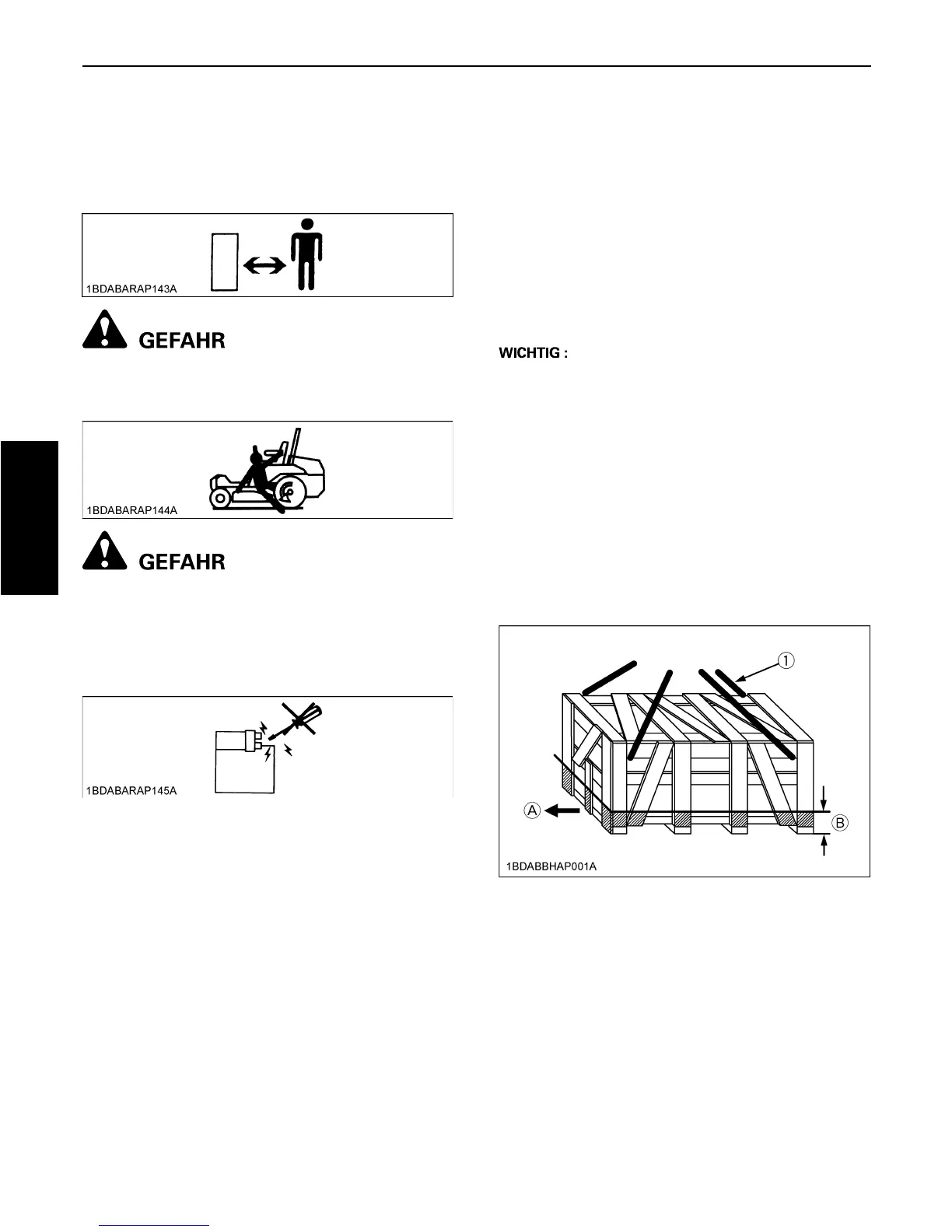 1BDABARAP143A

GEFAHR

1BDABARAP144A

GEFAHR

1BDABARAP145A

WICHTIG :

1

A

B

1BDABBHAP001A