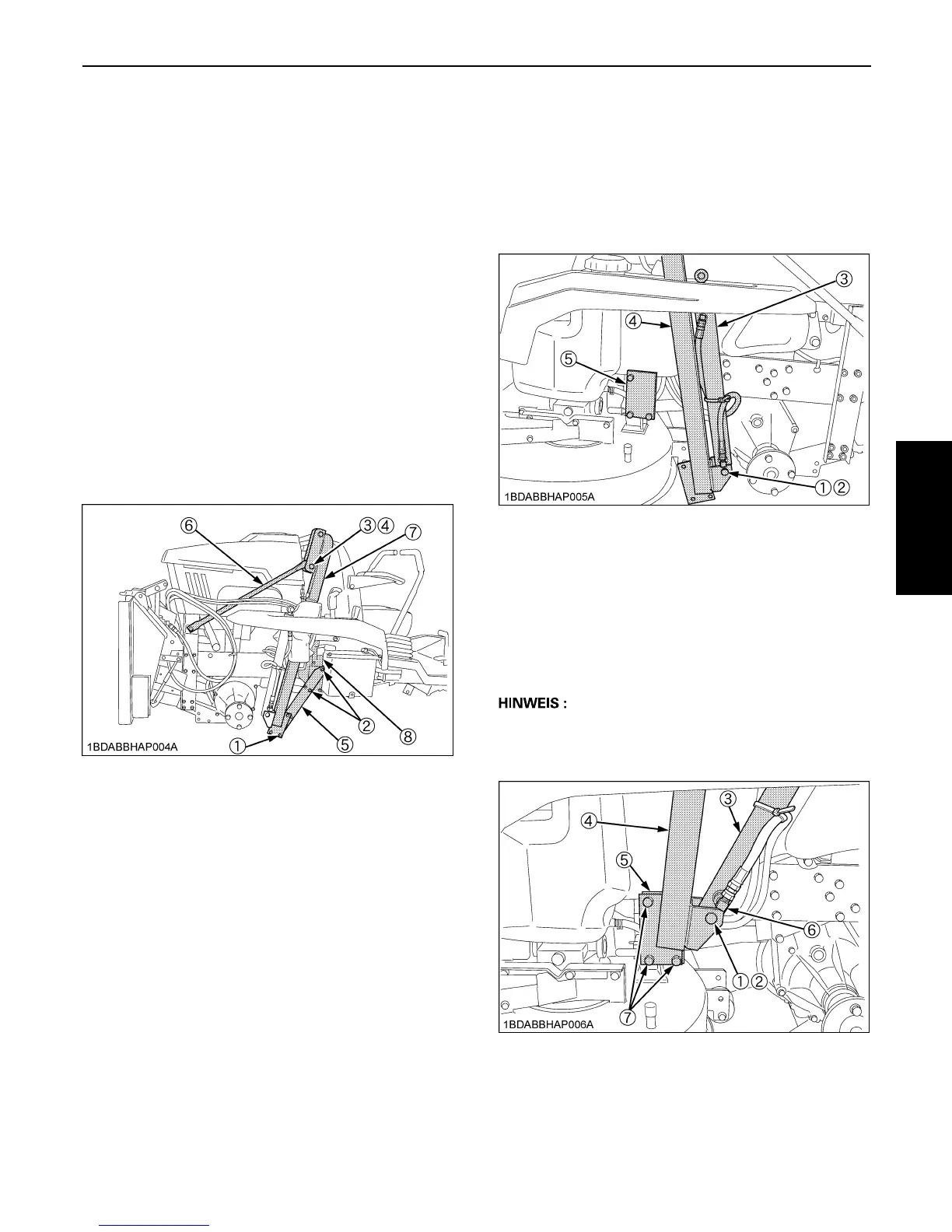 ⑥ ③④ ⑦

②

⑧

① ⑤

1BDABBHAP004A

③

④

⑤

①②

1BDABBHAP005A

HINWEIS :

③

④

⑤

⑥

①②

⑦

1BDABBHAP006A