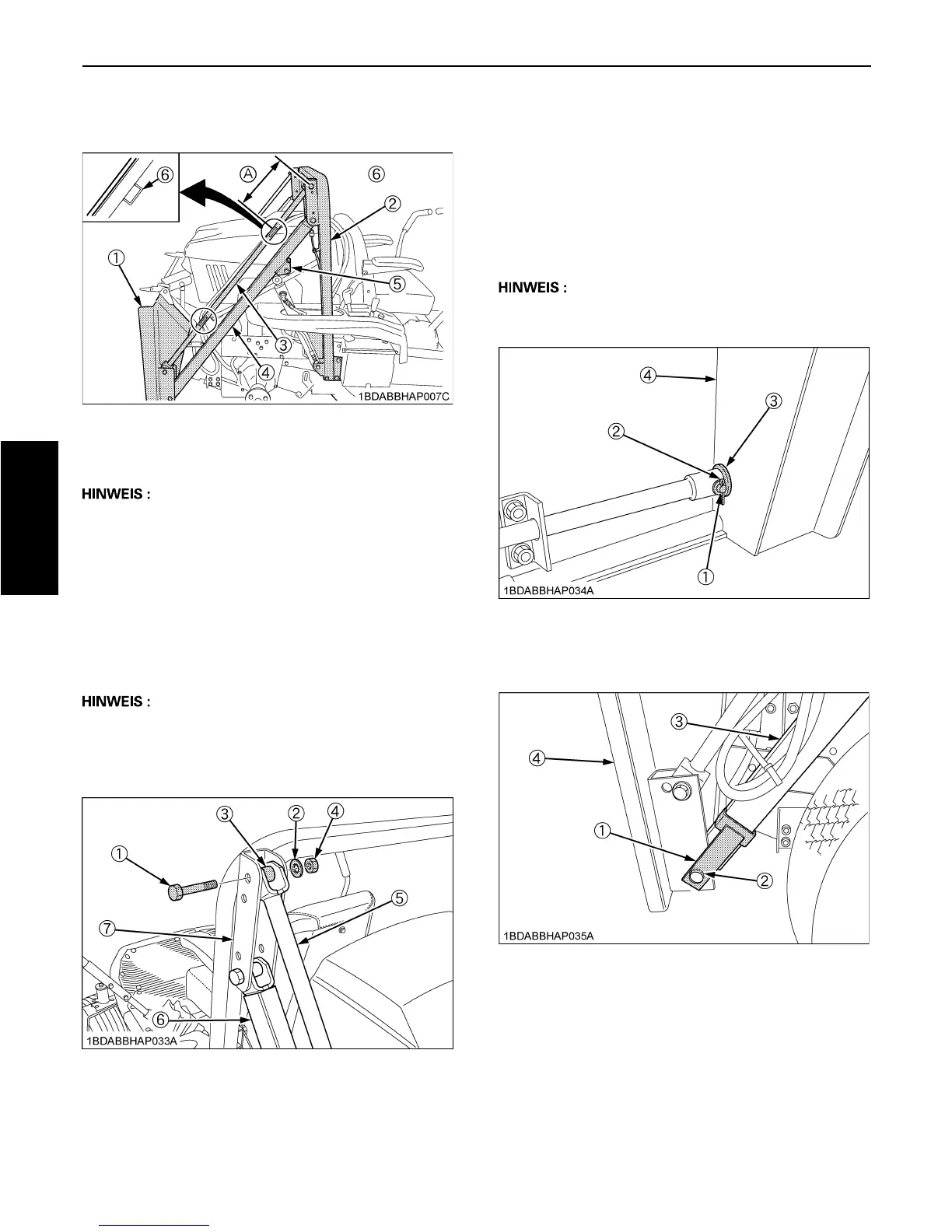 ⑥

Ⓐ ⑥

②

①

⑤

③

④

1BDABBHAP007C

HINWEIS :

HINWEIS :

③ ② ④

①

⑤

⑦

⑥

1BDABBHAP033A

HINWEIS :

④

③

②

①

1BDABBHAP034A

③

④

①

②

1BDABBHAP035A