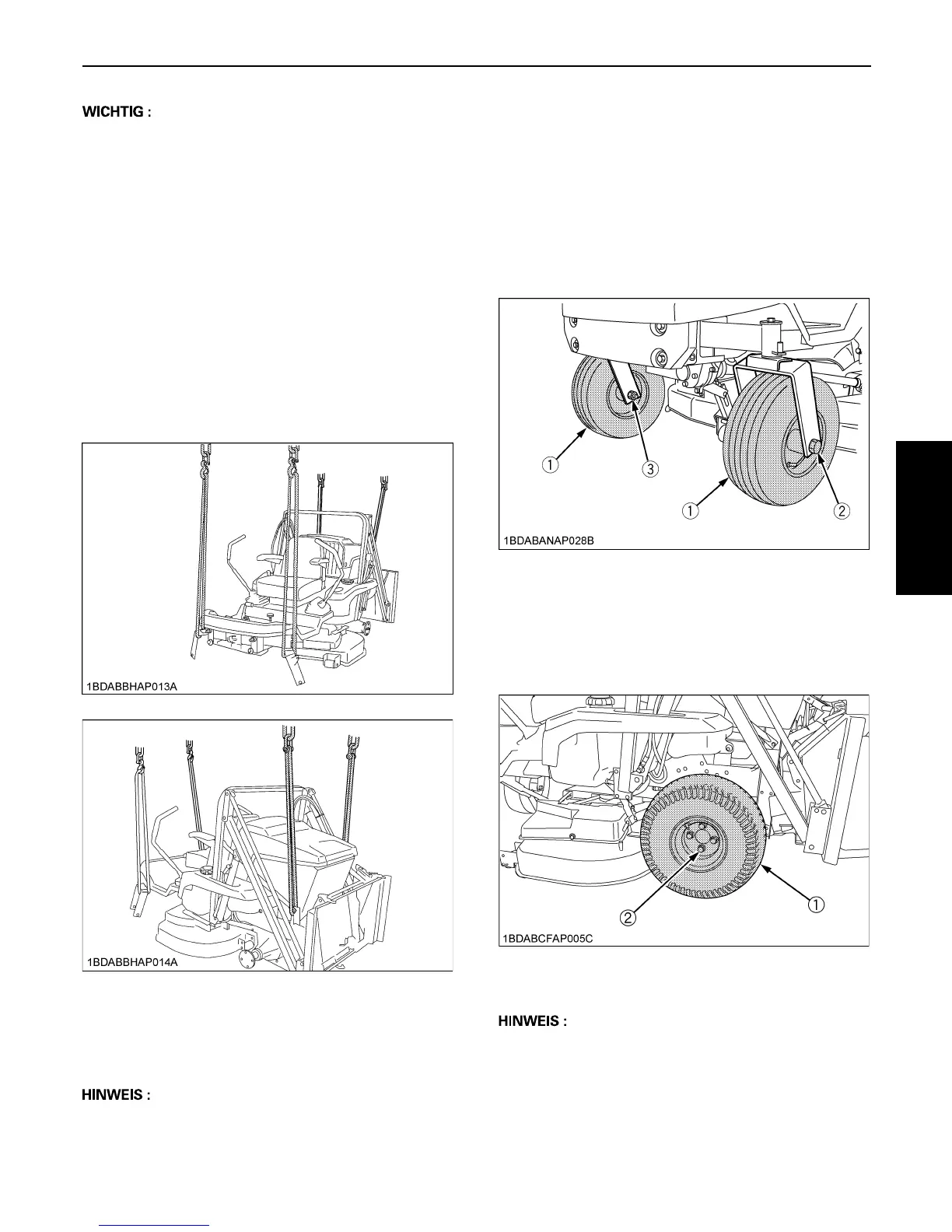 WICHTIG :

1BDABBHAP013A

1BDABBHAP014A

HINWEIS :

1
3
1
2

1BDABANAP028B

2
1

1BDABCFAP005C

HINWEIS :