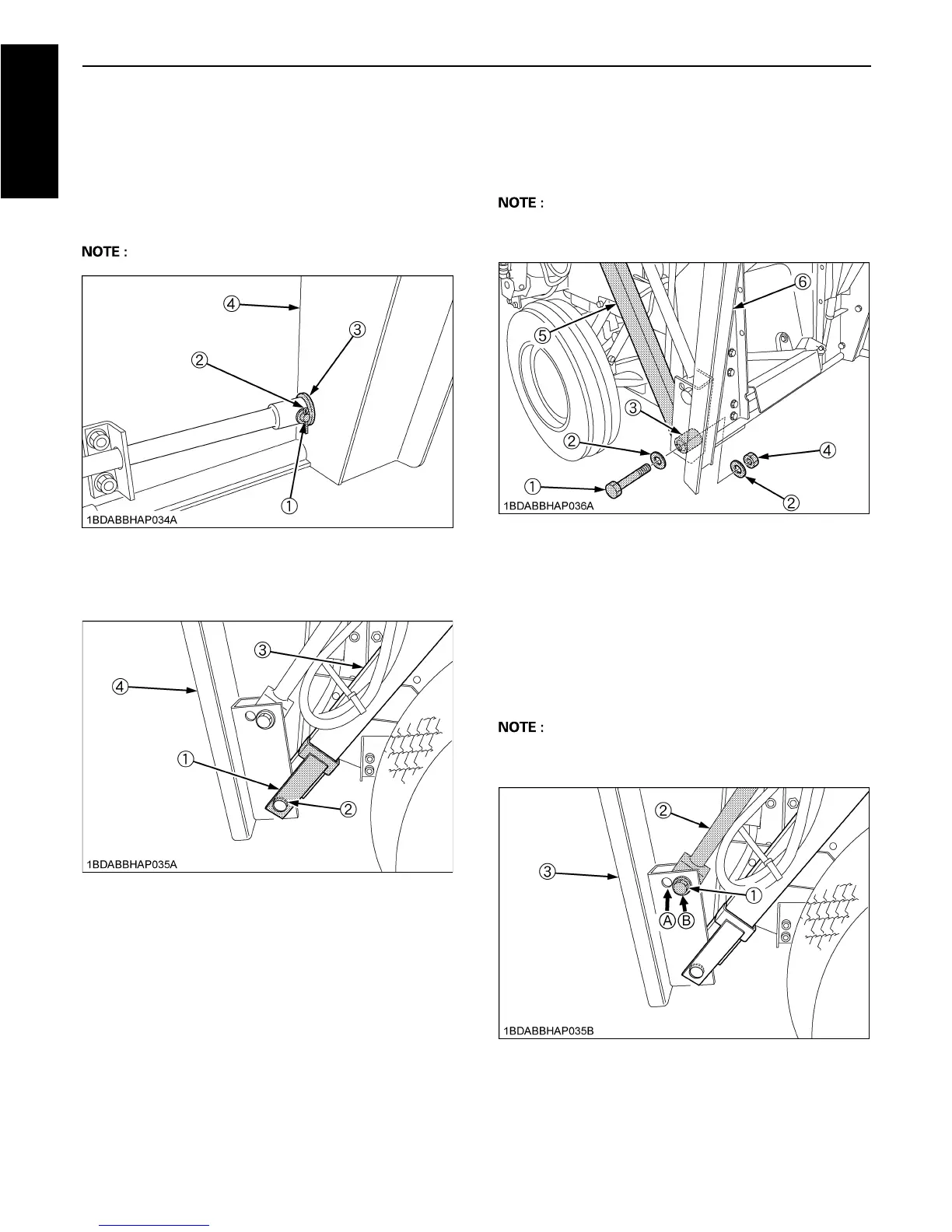 NOTE :

④
③
②
①
1BDABBHAP034A

③
④
①
②
1BDABBHAP035A

NOTE :

⑥
⑤
③
②
④
①
②
1BDABBHAP036A

NOTE :

②
③
①
Ⓐ Ⓑ
1BDABBHAP035B