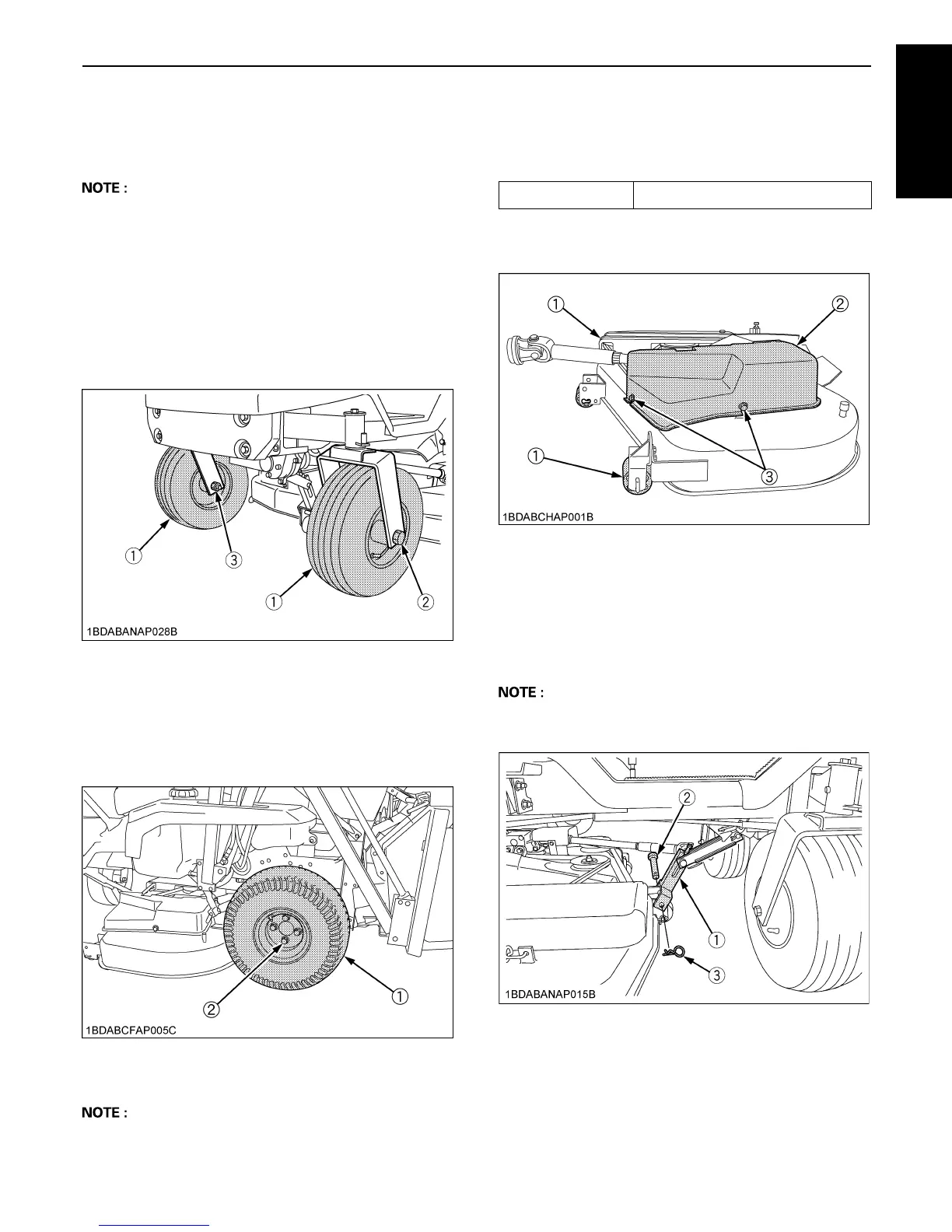 NOTE :

①
③
①
②
1BDABANAP028B

②
①
1BDABCFAP005C

NOTE :

①
②
①
③
1BDABCHAP001B

NOTE :

②
①
③
1BDABANAP015B