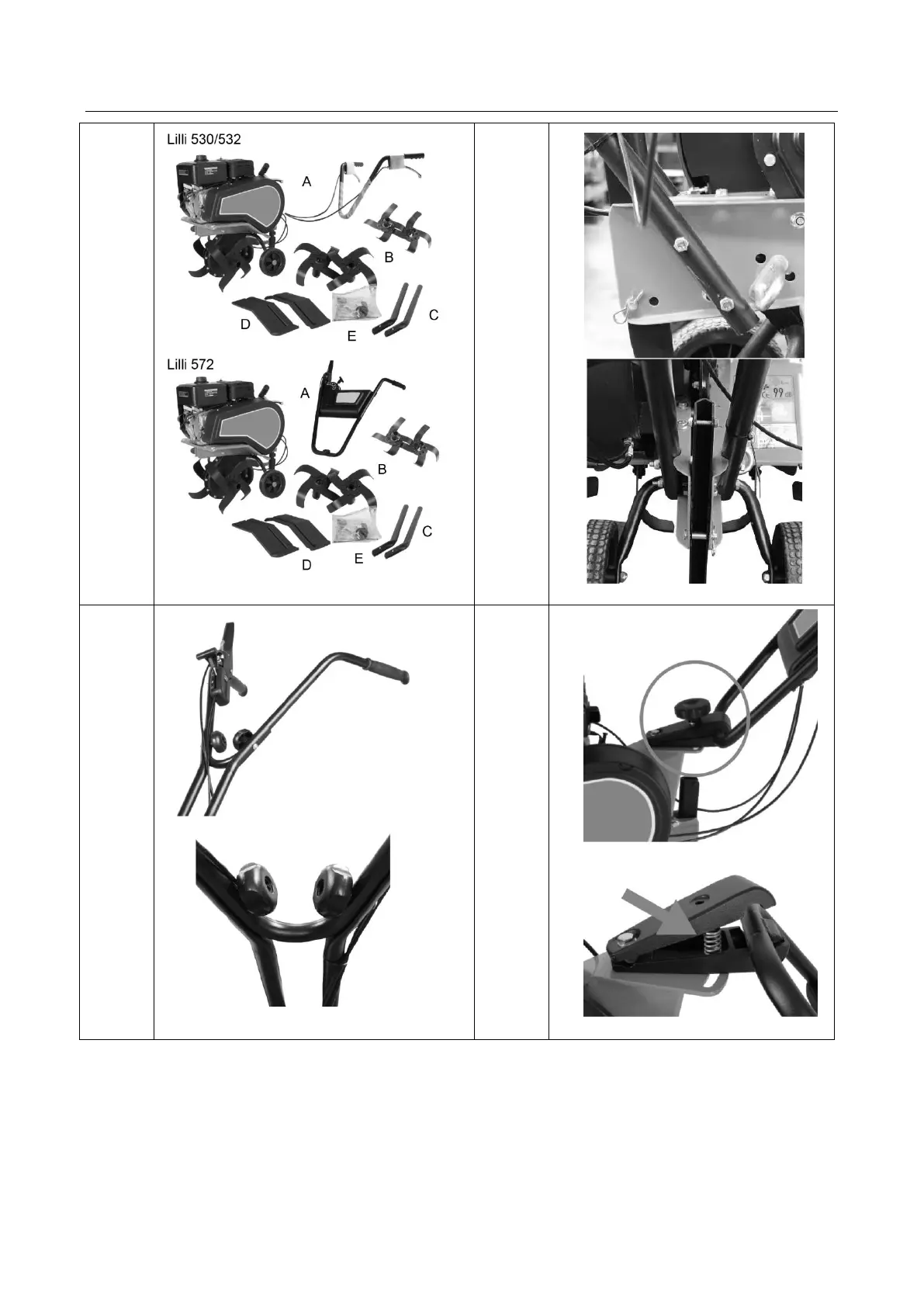 Lilli 530/532

A

B

C

D

E

Lilli 572

A

B

C

D

E

99