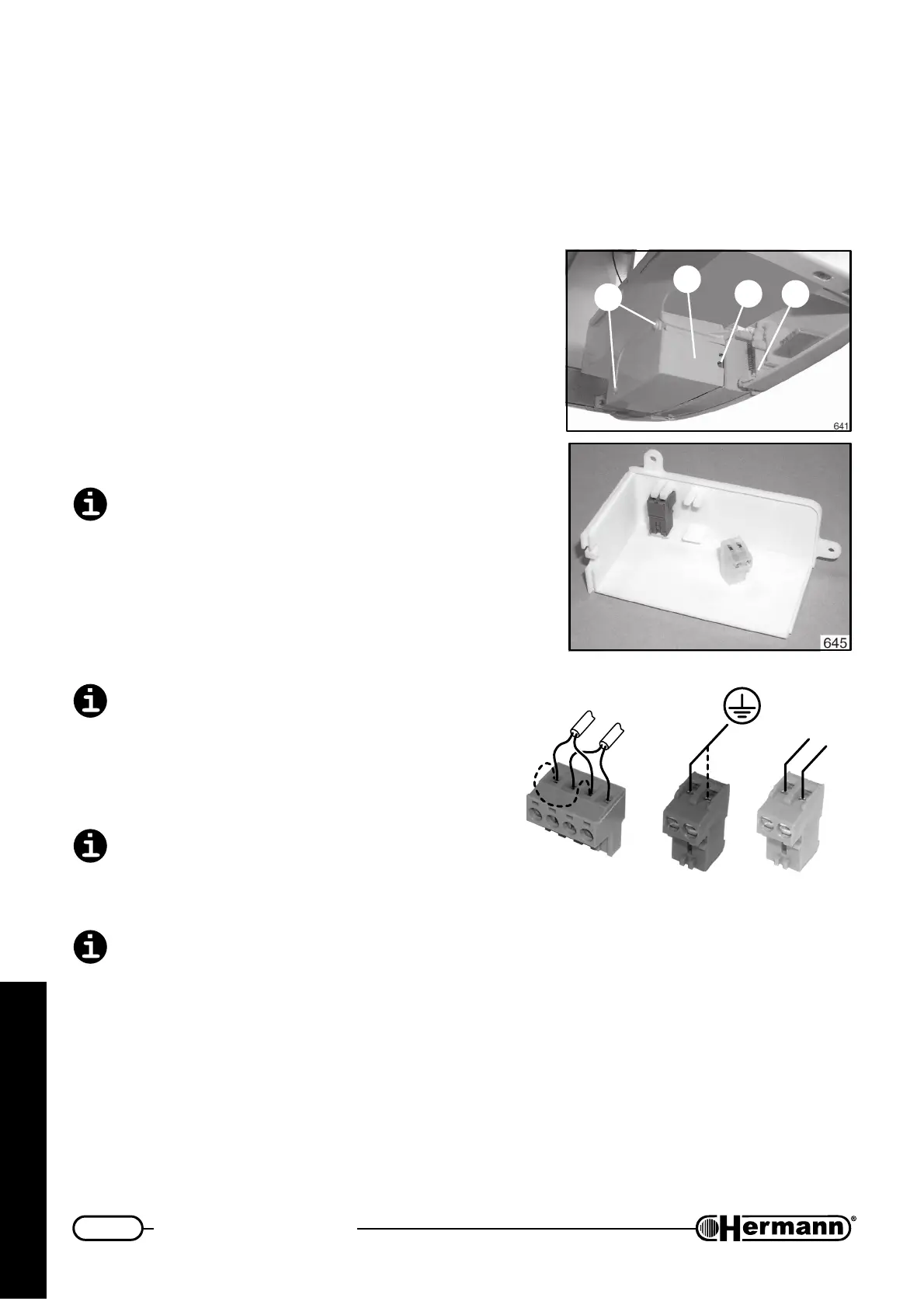 641

645

Hermann®