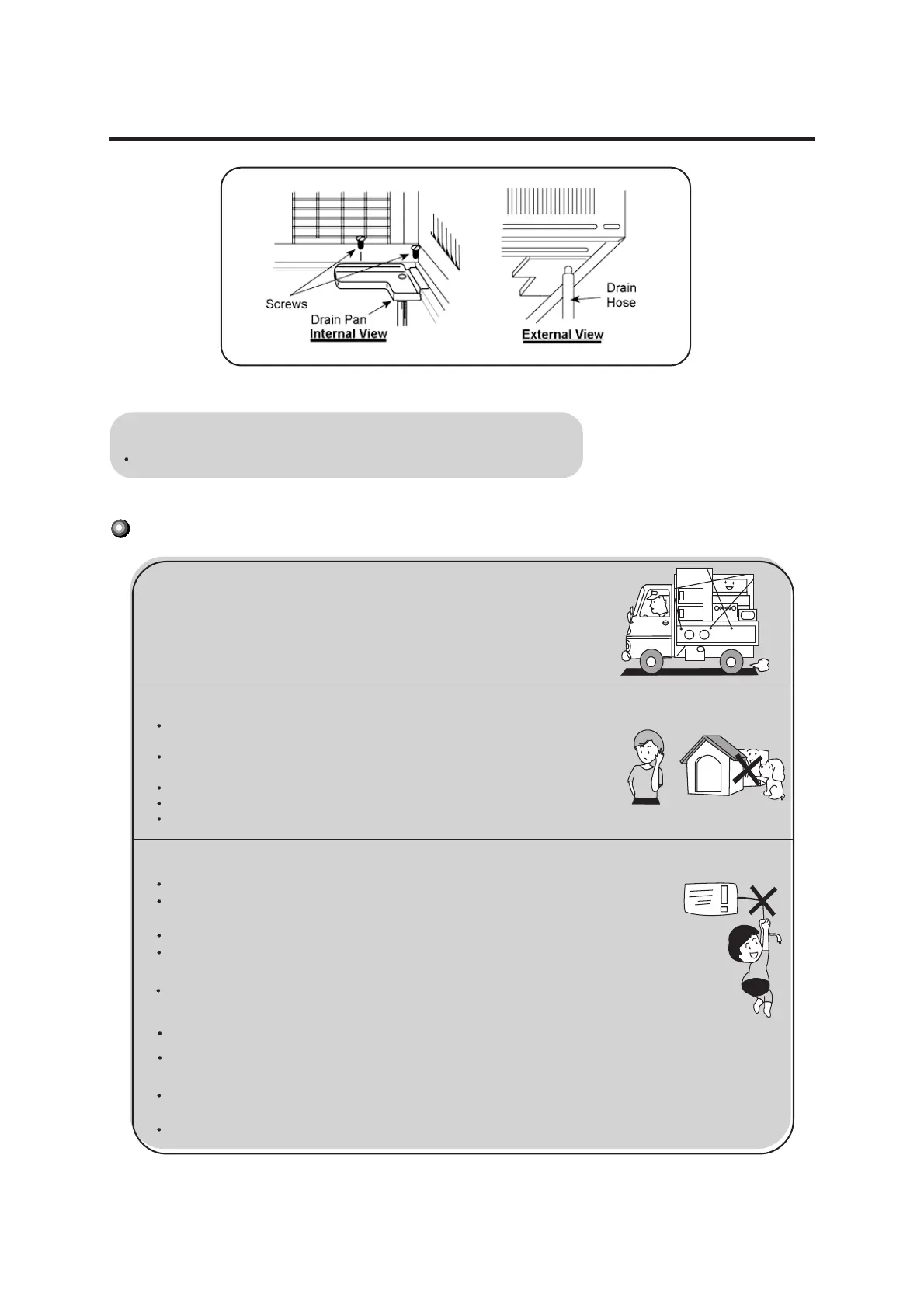 Screws
Drain Pan
Internal View

Drain Hose
External View