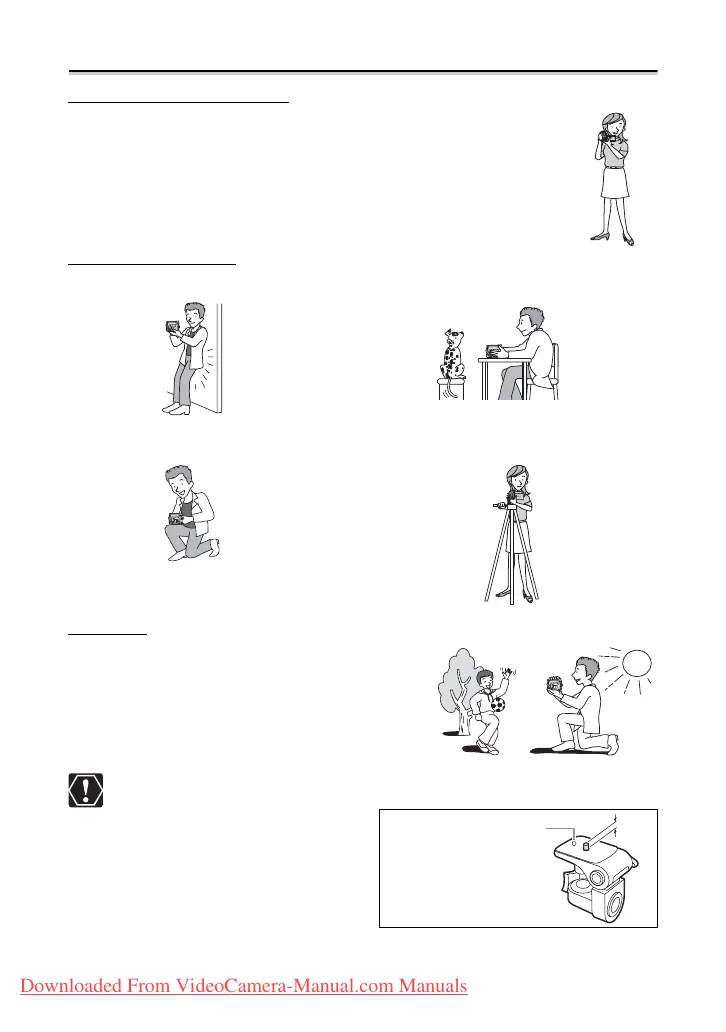 Downloaded From VideoCamera-Manual.com Manuals