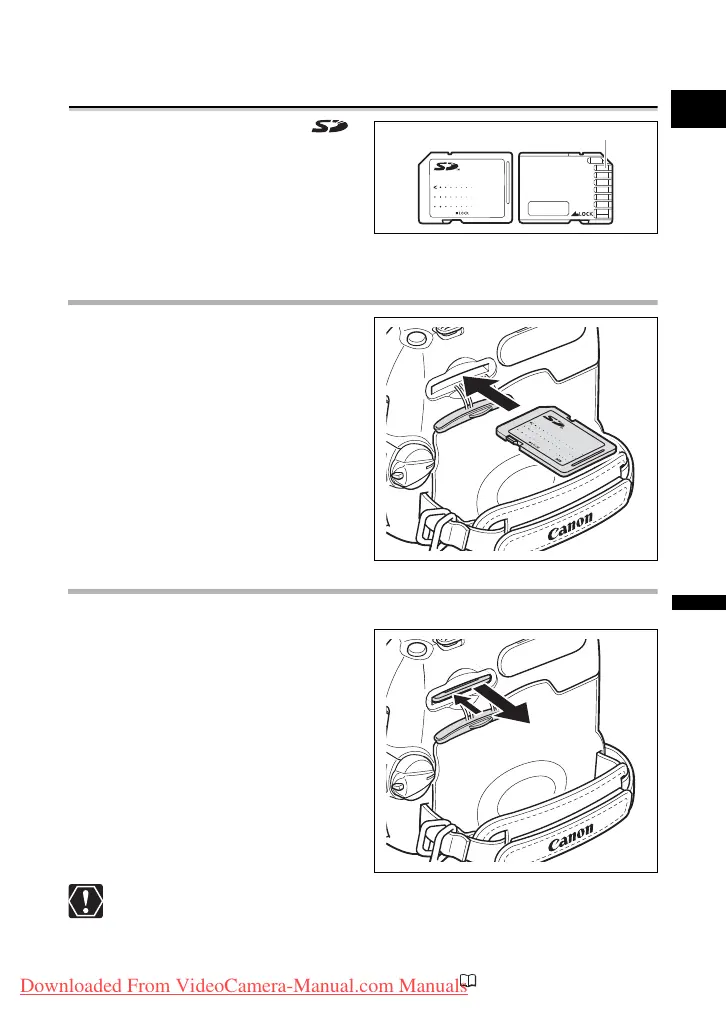 LOCK

LOCK

Canon

Canon

Downloaded From VideoCamera-Manual.com Manuals