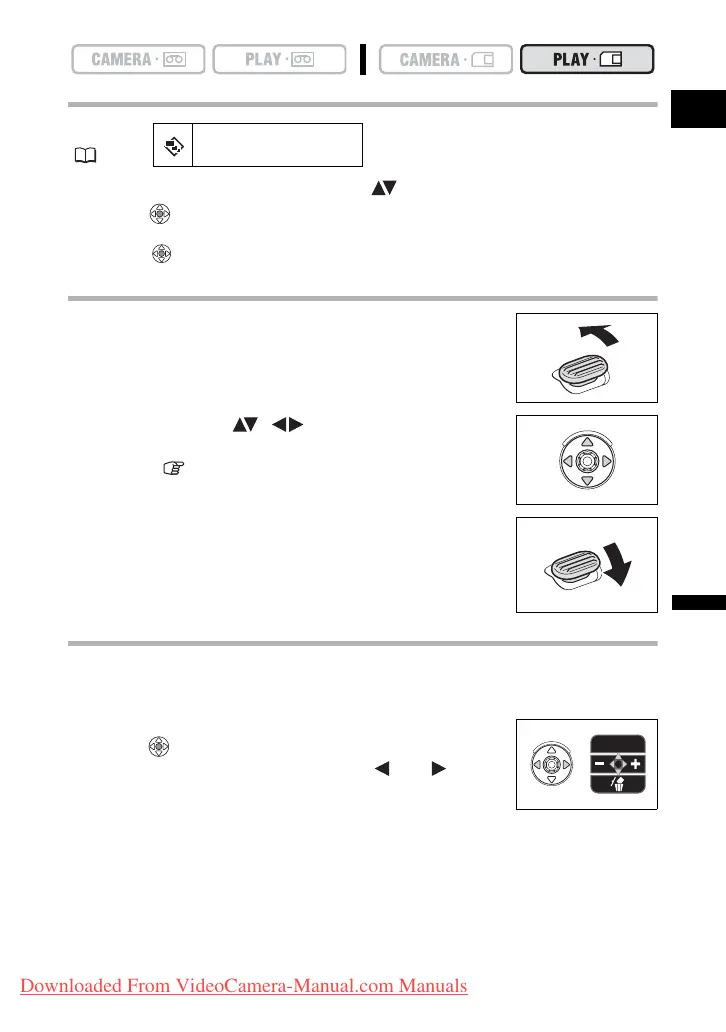 CAMERA · PLAY · CAMERA · PLAY ·

Downloaded From VideoCamera-Manual.com Manuals