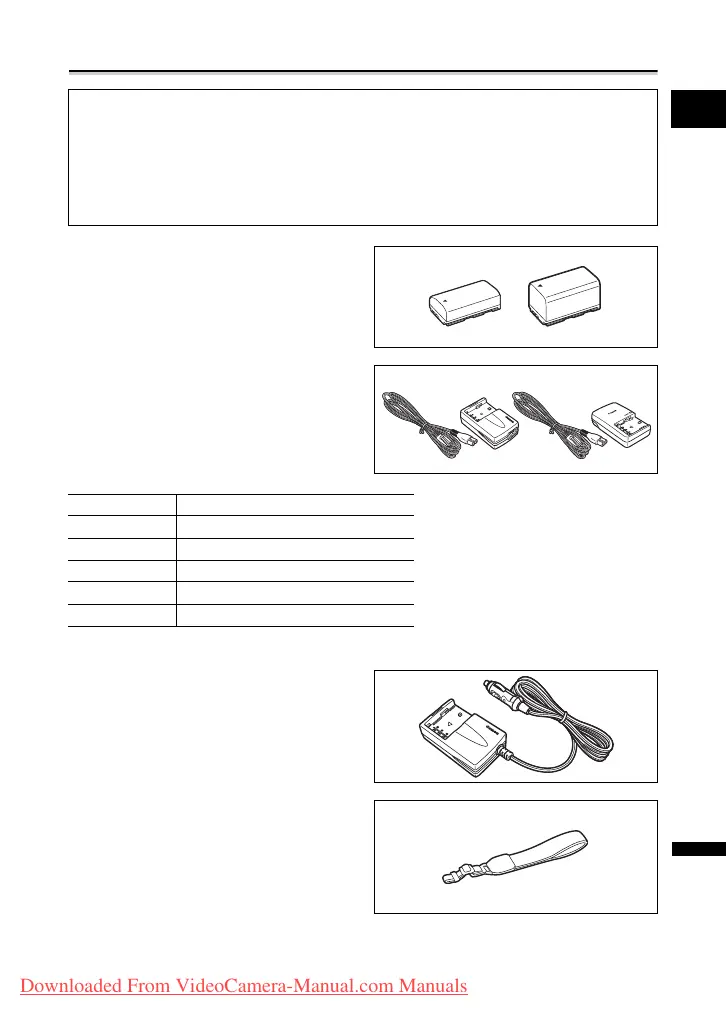 Downloaded From VideoCamera-Manual.com Manuals