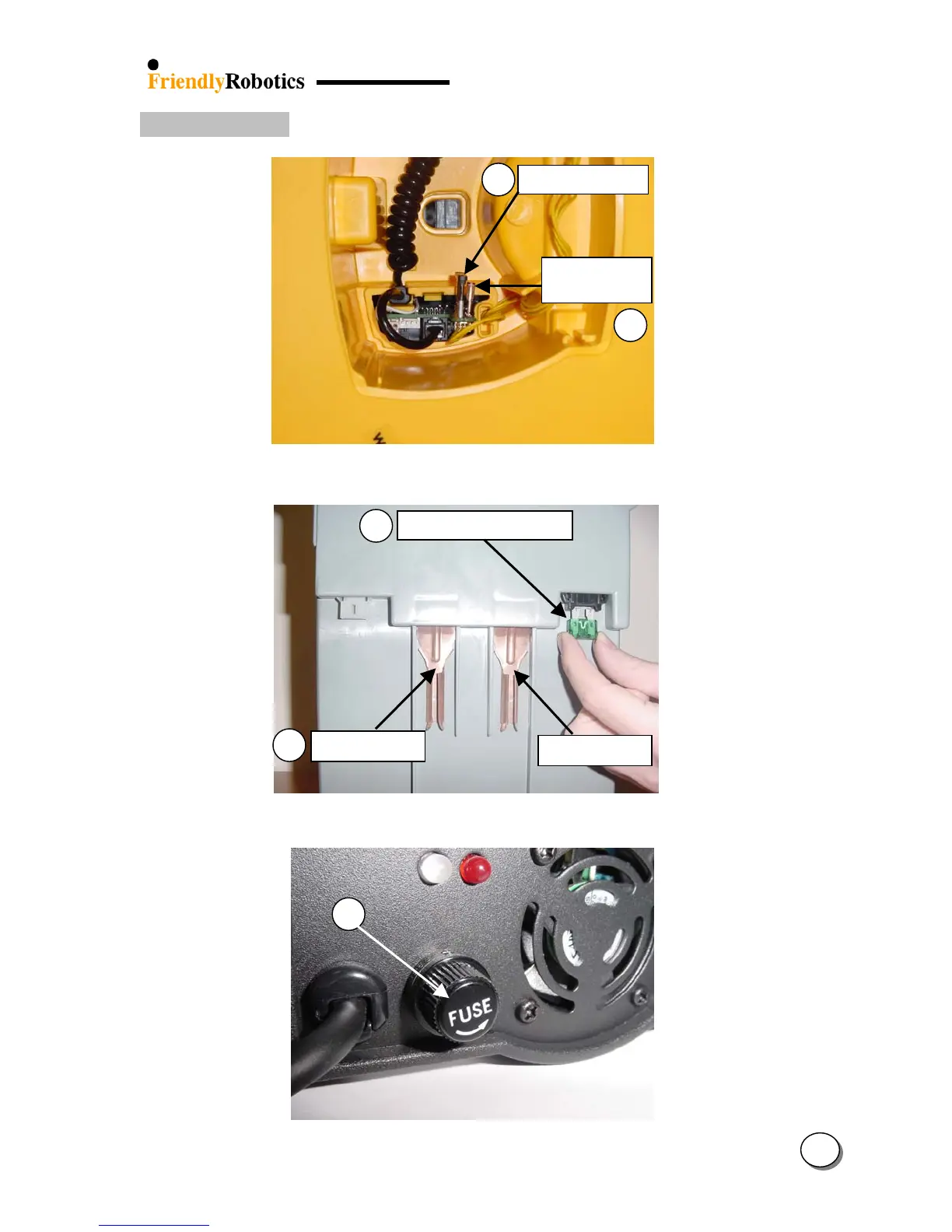 FriendlyRobotics

FUSE