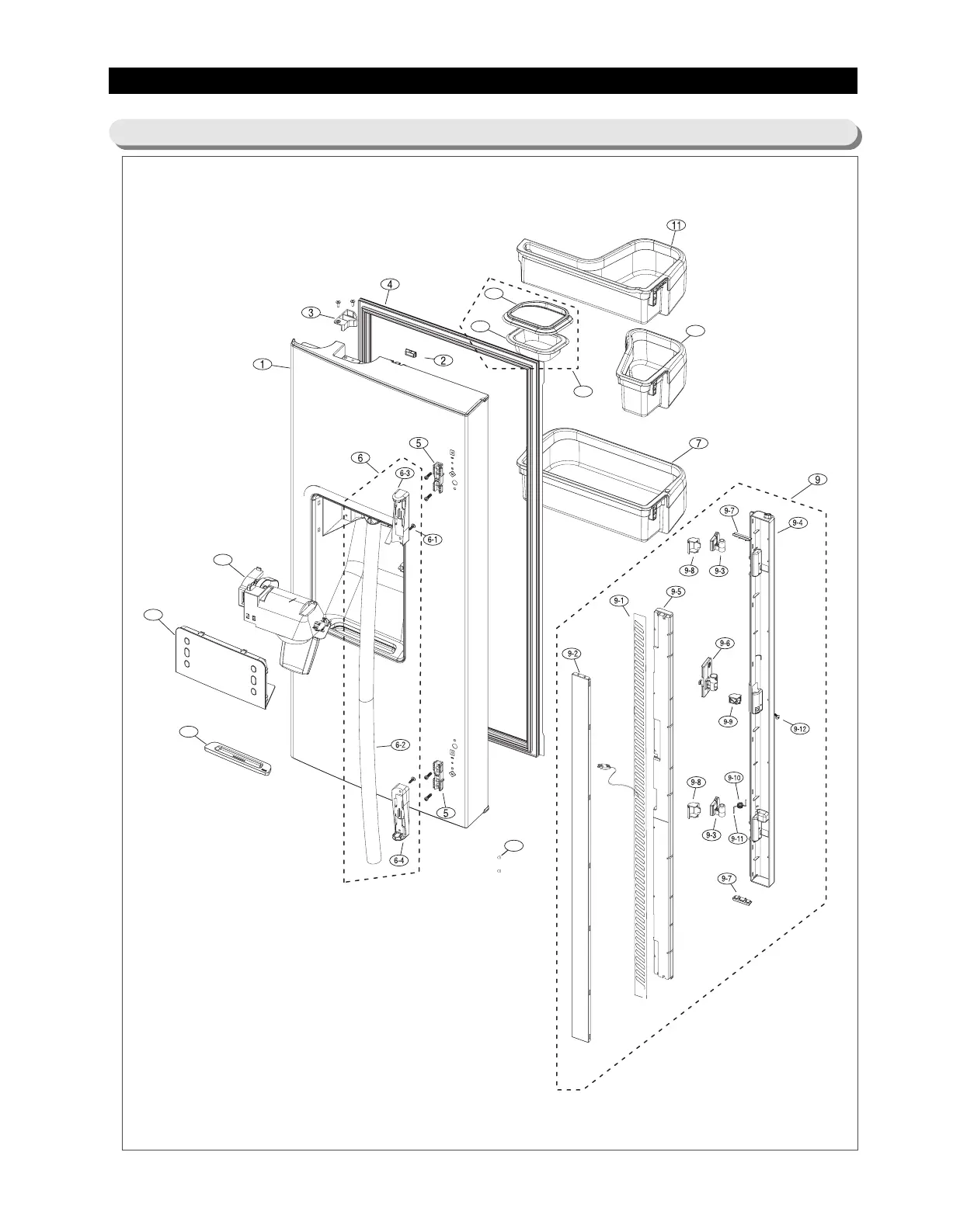 11
4
3
2
1
7
5
6
6-3
6-1
9
9-7
9-4
9-8
9-3
9-1
9-5
9-6
9-2
9-9
9-12
6-2
9-8
9-10
5
9-3
9-11
6-4
9-7