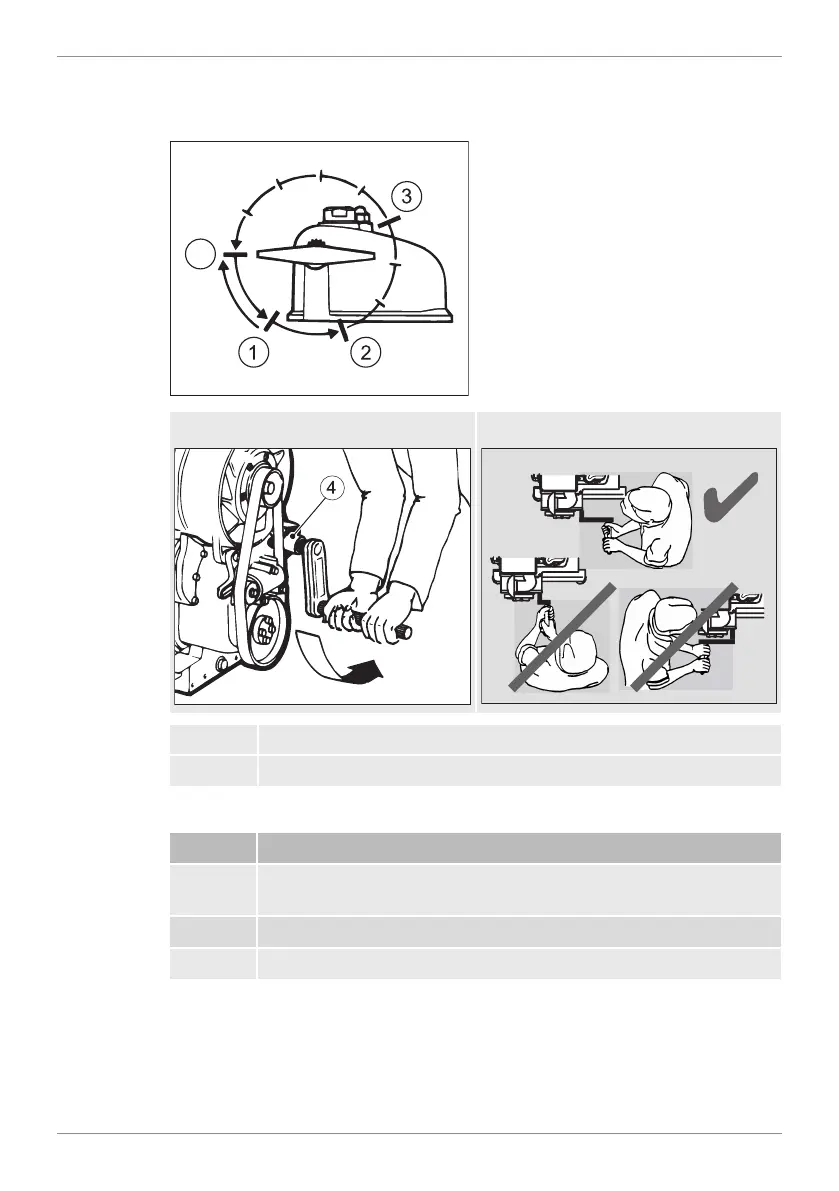 3

1

2

4